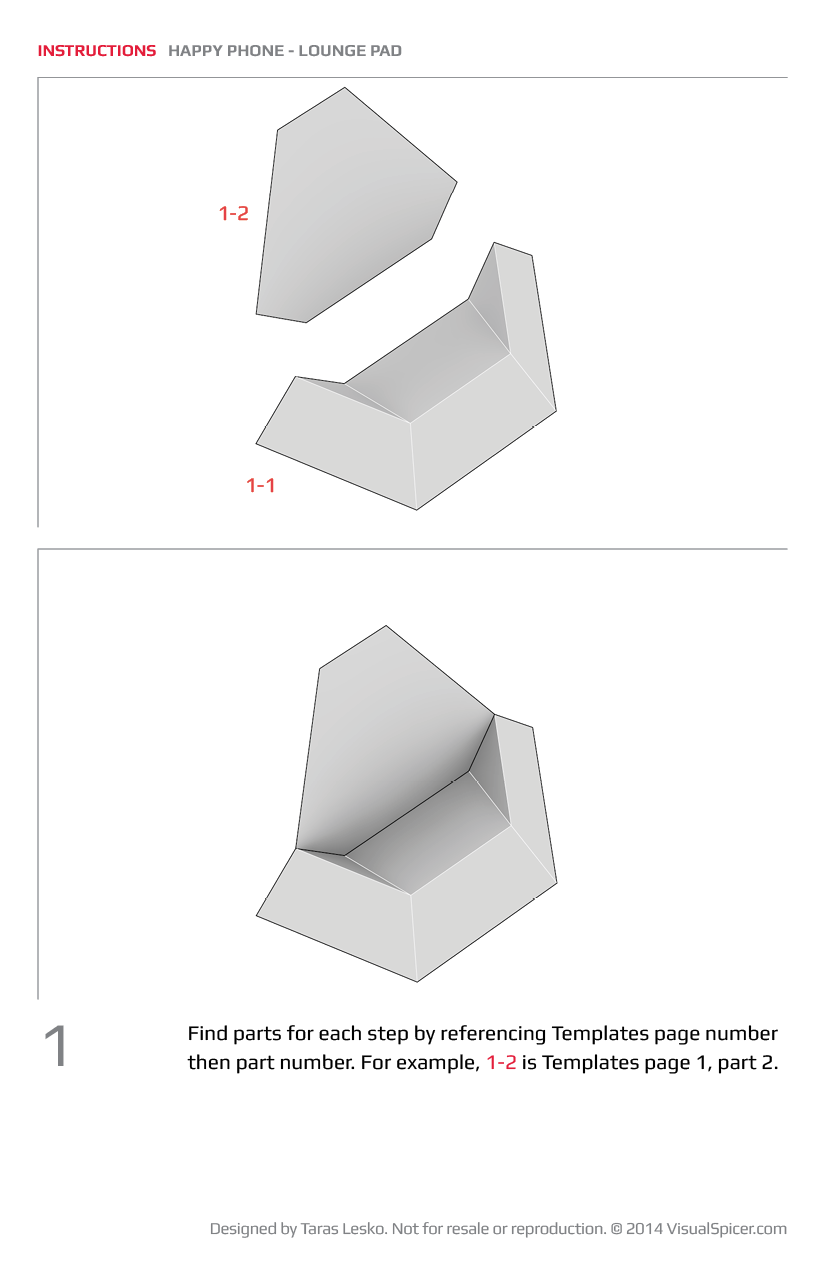 INSTRUCTIONS HAPPY PHONE - LOUNGE PAD

1-2

1-1

1

Find parts for each step by referencing Templates page number then part number. For example, 1-2 is Templates page 1, part 2.

Designed by Taras Lesko. Not for resale or reproduction. © 2014 VisualSpicer.com