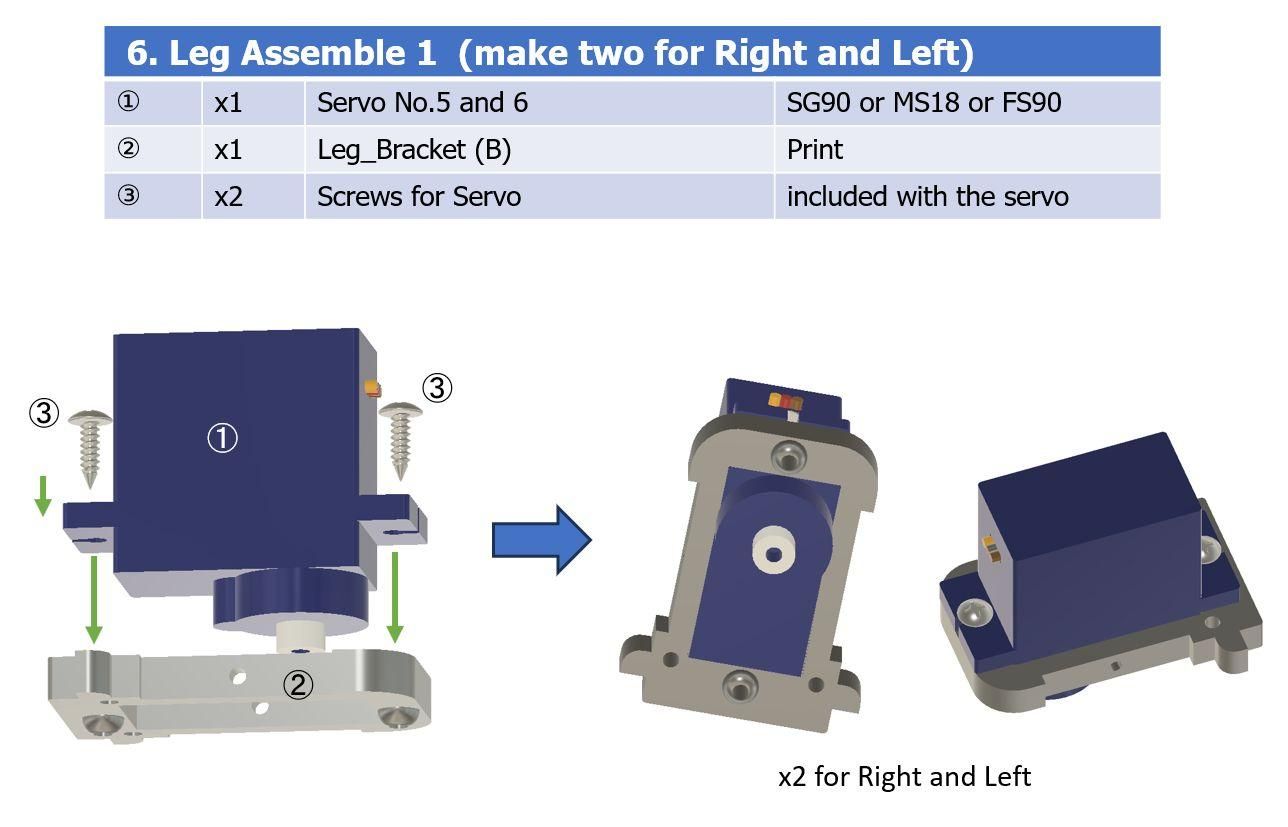 6. Leg Assemble 1 (make two for Right and Left)

| ① | x1 | Servo No.5 and 6 | SG90 or MS18 or FS90 |
|---|---|---|---|
| ② | x1 | Leg_Bracket (B) | Print |
| ③ | x2 | Screws for Servo | included with the servo |

③

①

③

②

x2 for Right and Left