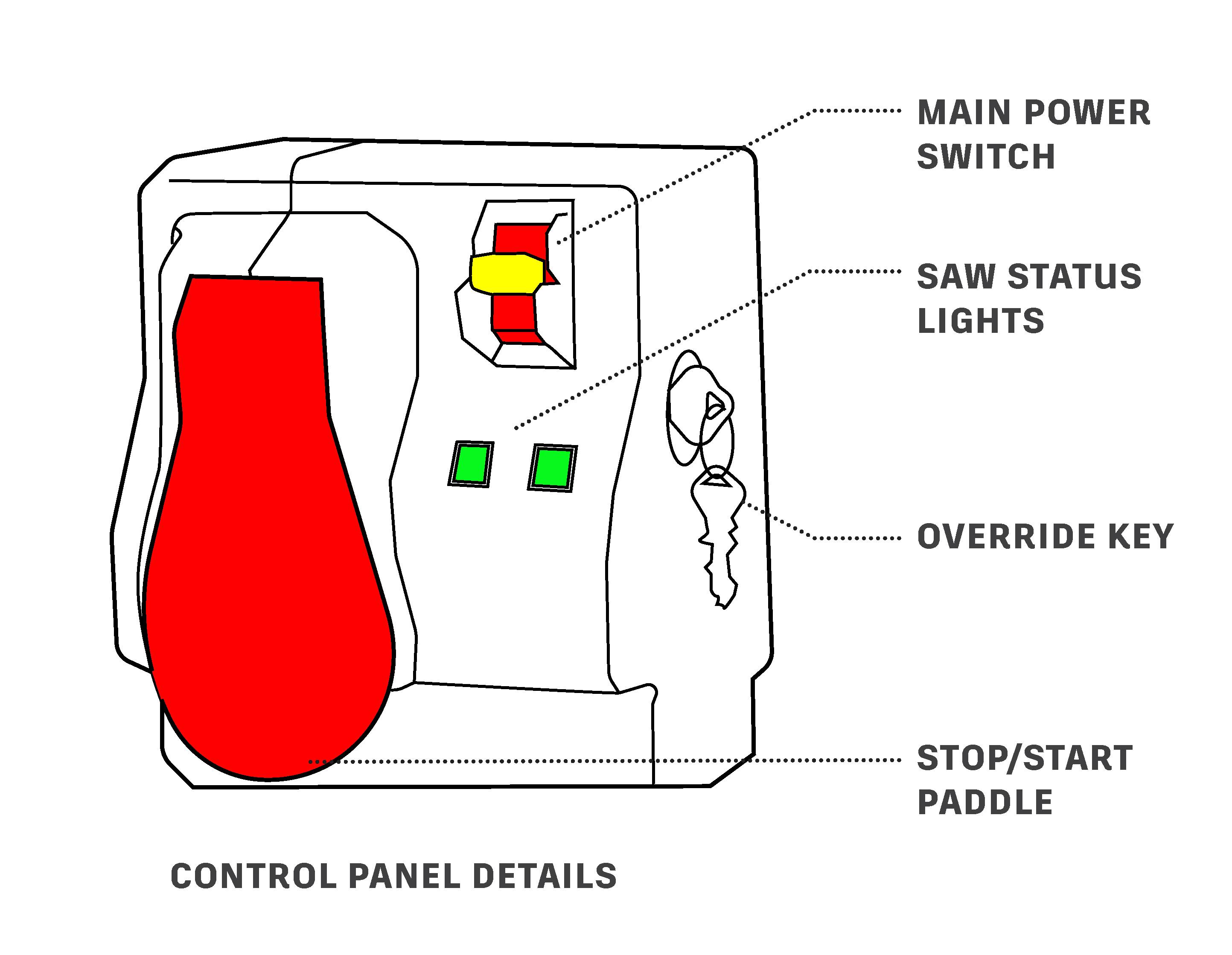 MAIN POWER SWITCH

SAW STATUS LIGHTS

OVERRIDE KEY

STOP/START PADDLE

CONTROL PANEL DETAILS