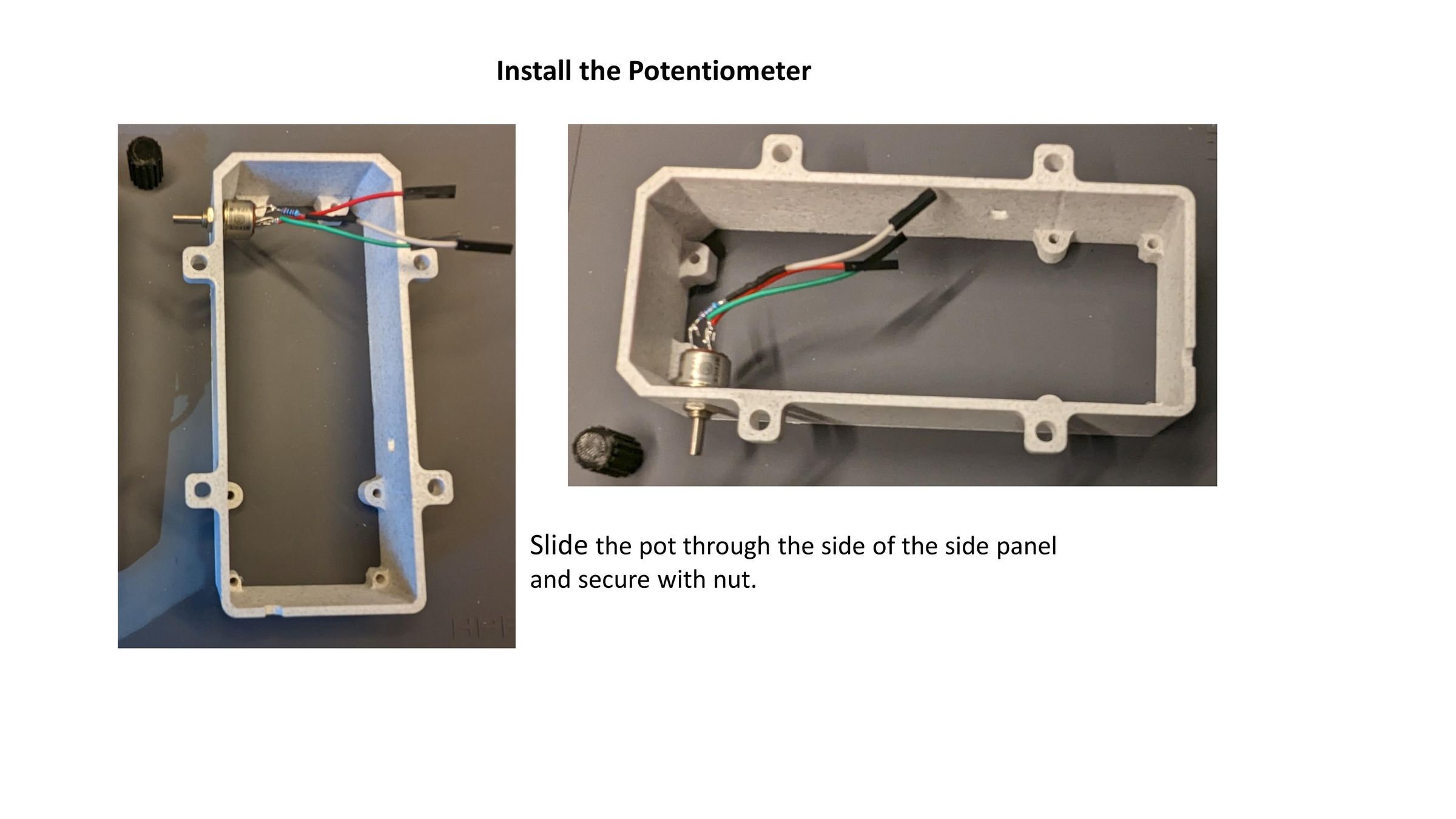 Install the Potentiometer

Slide the pot through the side of the side panel and secure with nut.