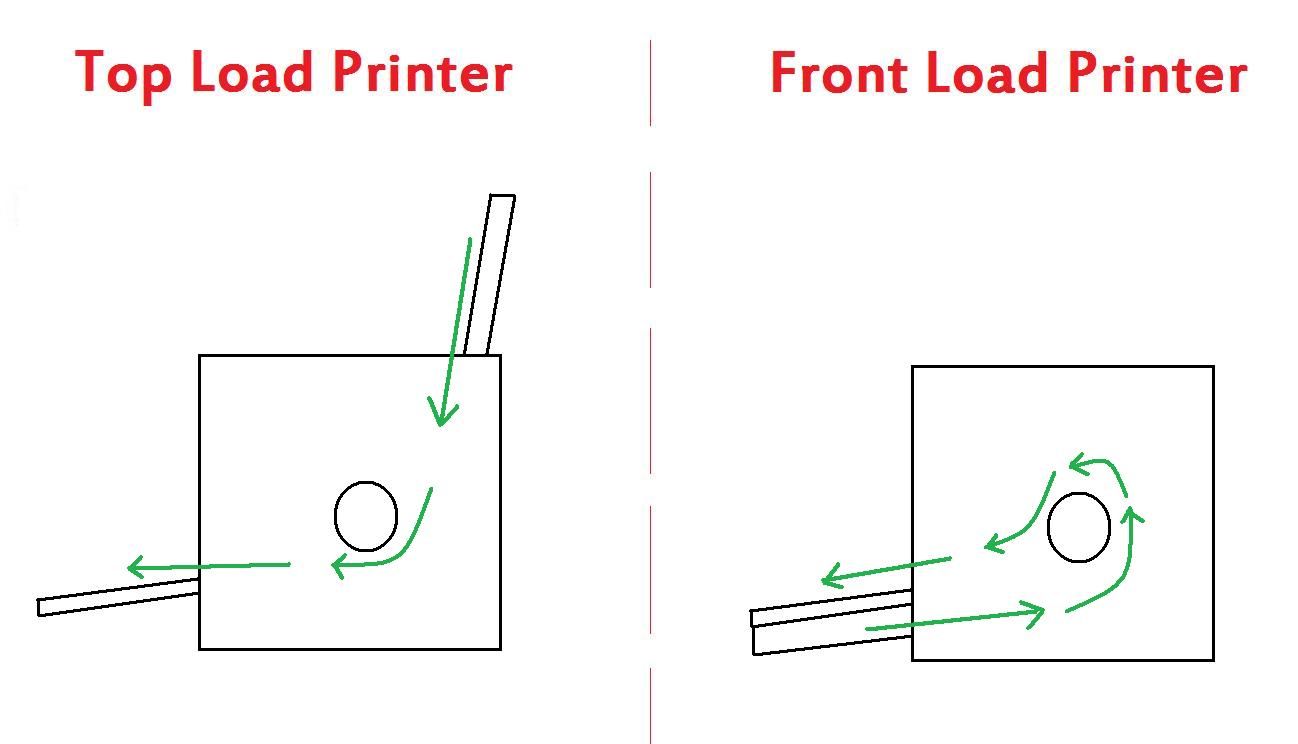 Top Load Printer

Front Load Printer