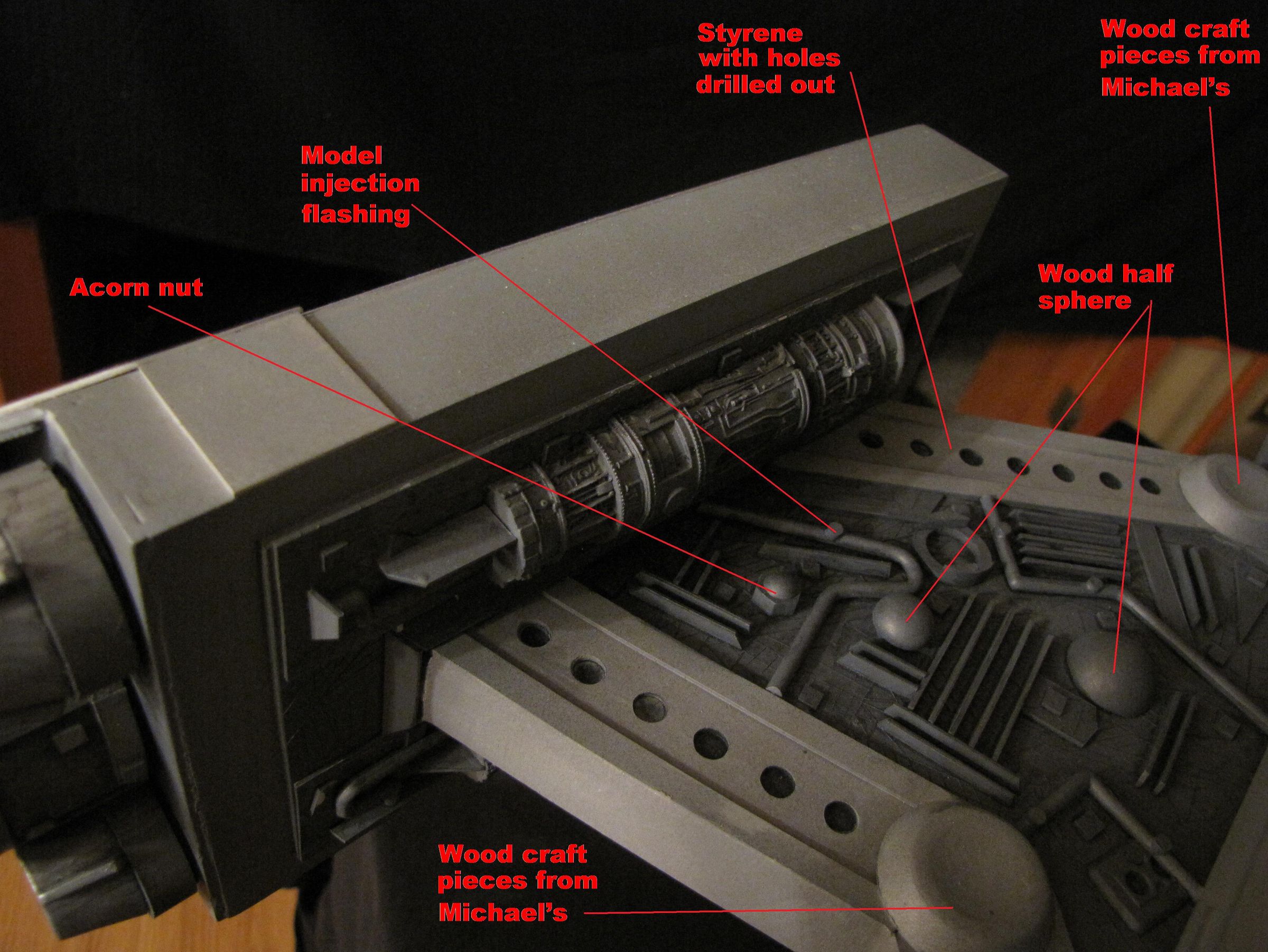 Styrene with holes drilled out

Wood craft pieces from Michael's

Model injection flashing

Acorn nut

Wood half sphere

Wood craft pieces from Michael's