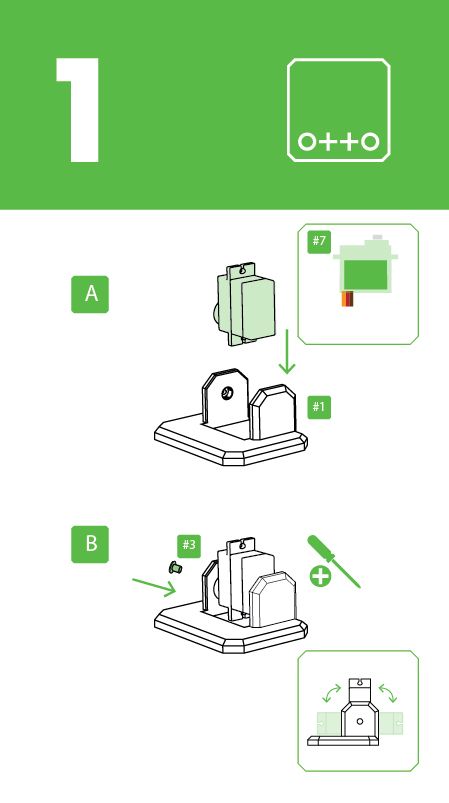 1

o++o

A

#7

#1

B

#3