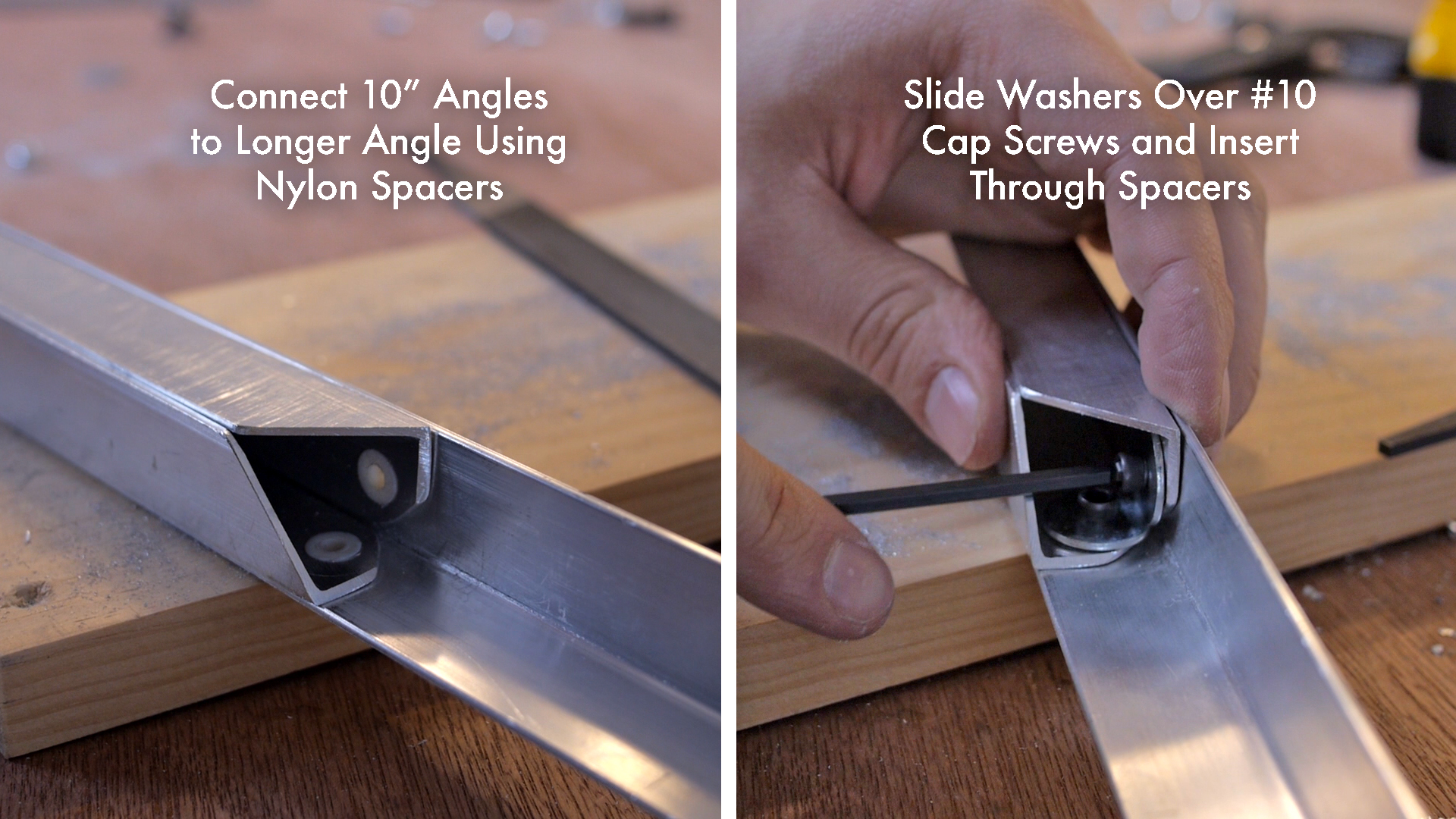 Connect 10″ Angles to Longer Angle Using Nylon Spacers

Slide Washers Over #10 Cap Screws and Insert Through Spacers