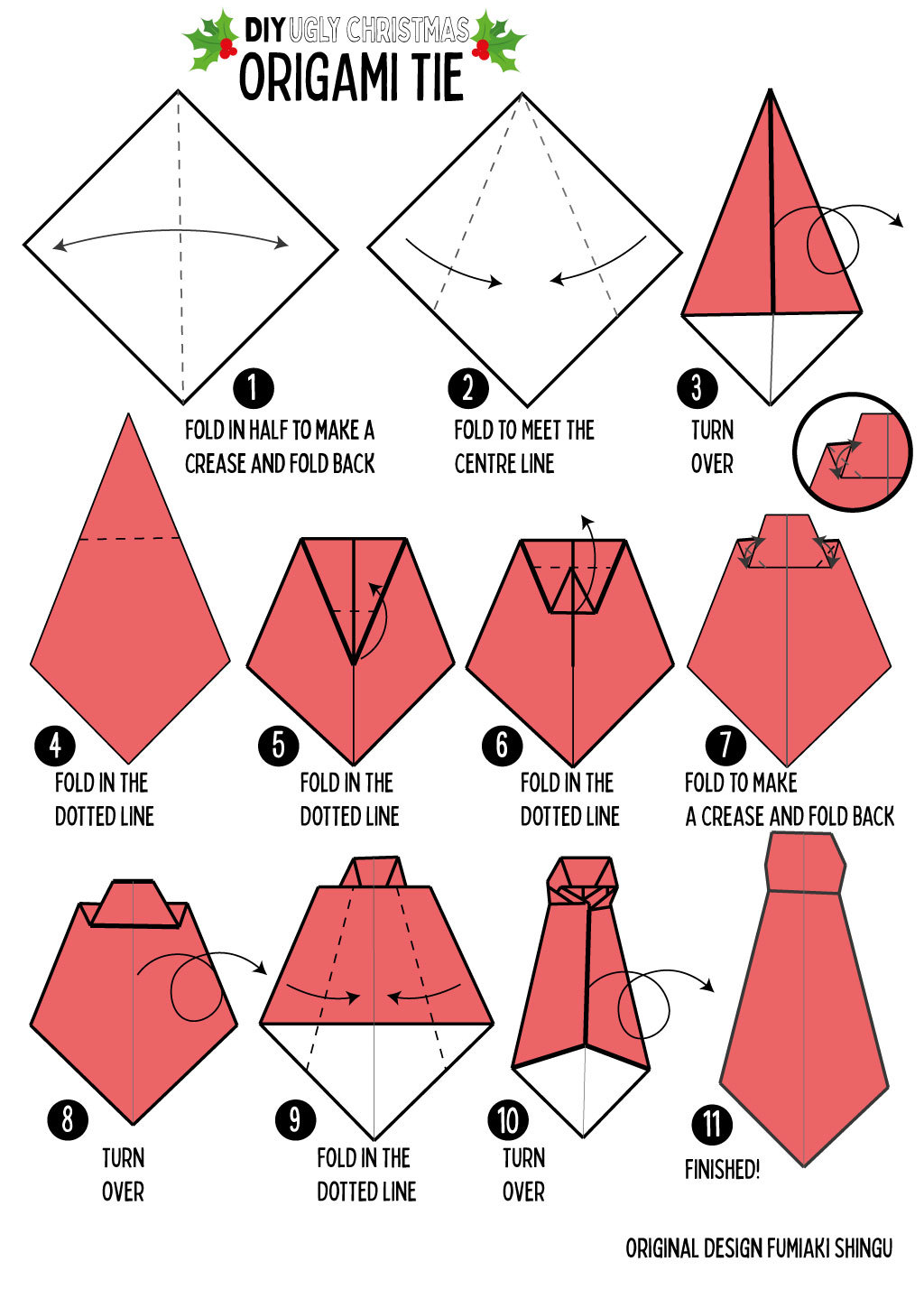 DIY UGLY CHRISTMAS
ORIGAMI TIE

1
FOLD IN HALF TO MAKE A CREASE AND FOLD BACK

2
FOLD TO MEET THE CENTRE LINE

3
TURN OVER

4
FOLD IN THE DOTTED LINE

5
FOLD IN THE DOTTED LINE

6
FOLD IN THE DOTTED LINE

7
FOLD TO MAKE A CREASE AND FOLD BACK

8
TURN OVER

9
FOLD IN THE DOTTED LINE

10
TURN OVER

11
FINISHED!

ORIGINAL DESIGN FUMIAKI SHINGU