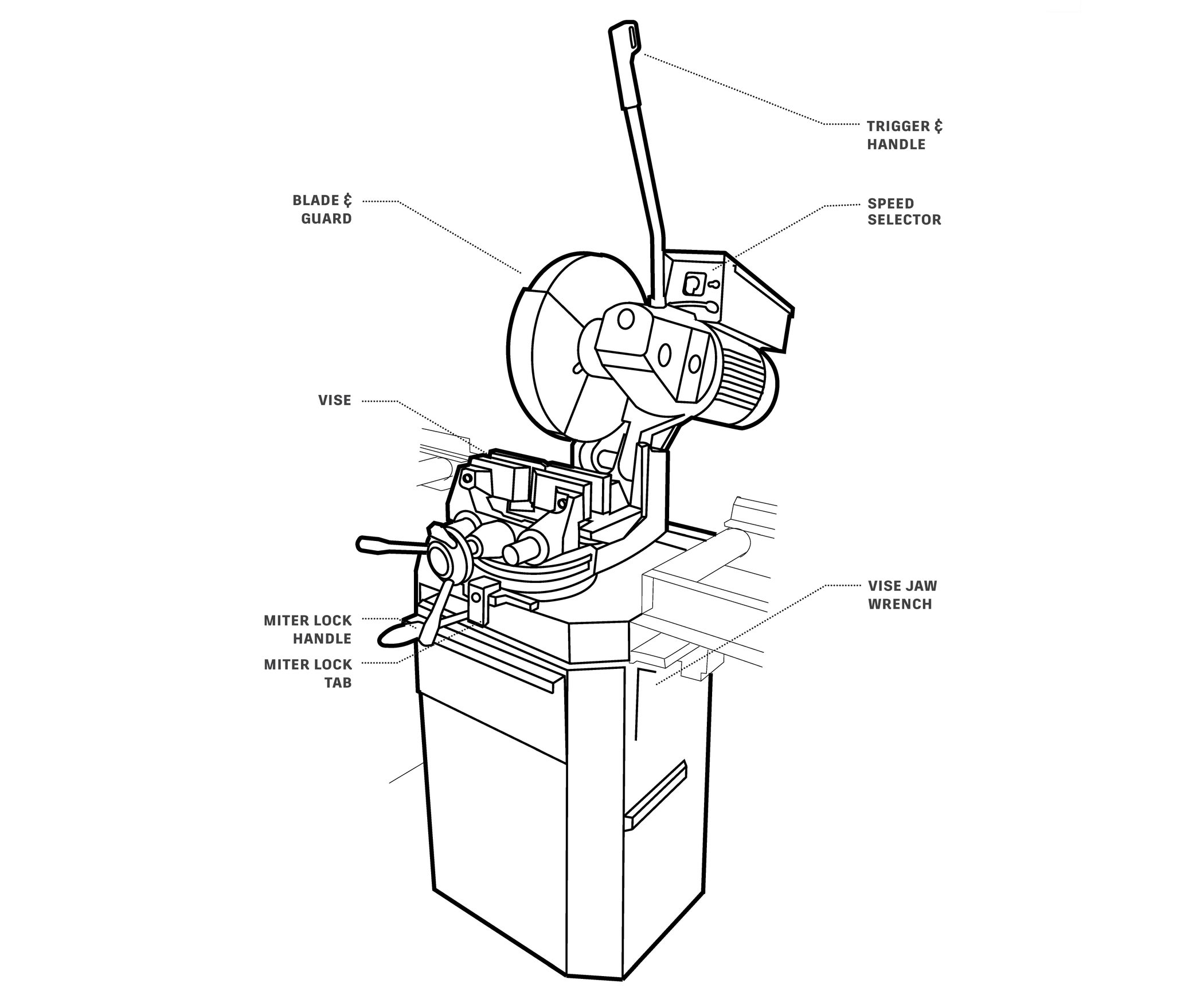 TRIGGER & HANDLE

BLADE & GUARD

SPEED SELECTOR

VISE

VISE JAW WRENCH

MITER LOCK HANDLE

MITER LOCK TAB