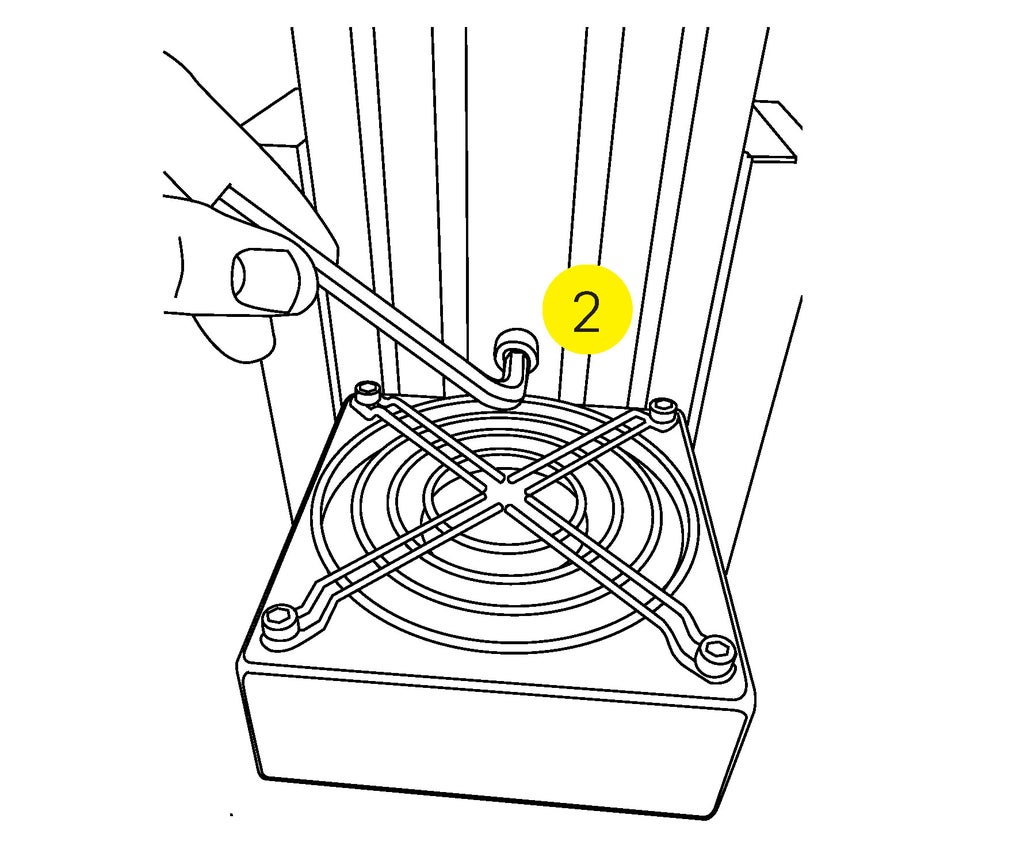 2