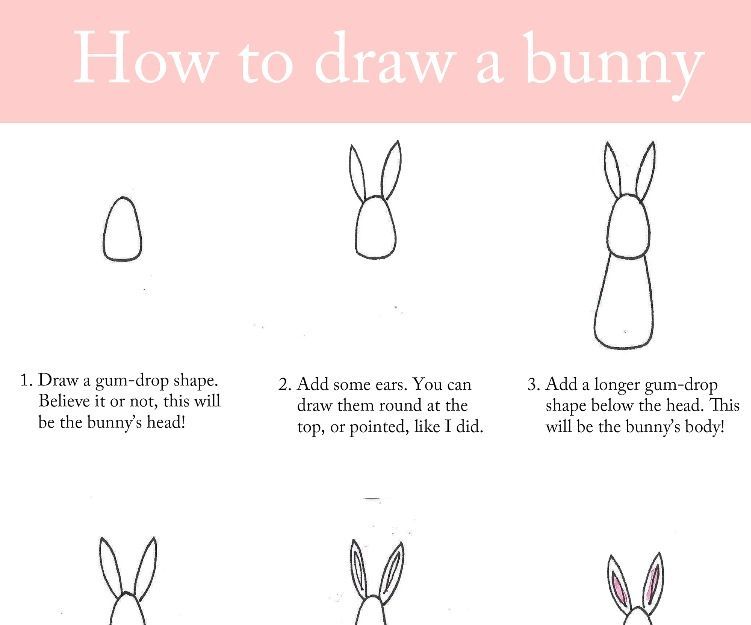 How to draw a bunny

1. Draw a gum-drop shape. Believe it or not, this will be the bunny's head!

2. Add some ears. You can draw them round at the top, or pointed, like I did.

3. Add a longer gum-drop shape below the head. This will be the bunny's body!