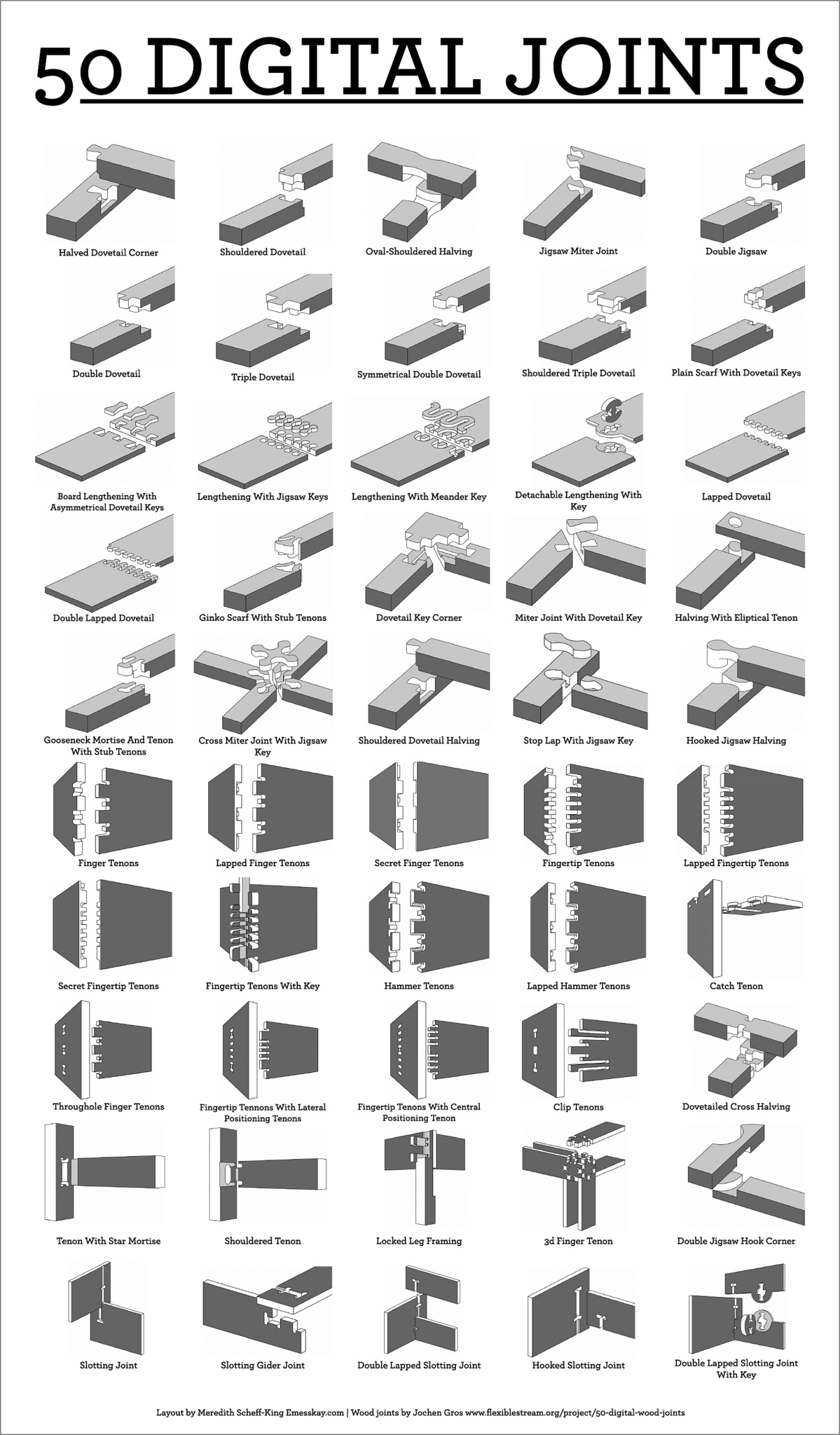 50 DIGITAL JOINTS

Halved Dovetail Corner
Shouldered Dovetail
Oval-Shouldered Halving
Jigsaw Miter Joint
Double Jigsaw

Double Dovetail
Triple Dovetail
Symmetrical Double Dovetail
Shouldered Triple Dovetail
Plain Scarf With Dovetail Keys

Board Lengthening With Asymmetrical Dovetail Keys
Lengthening With Jigsaw Keys
Lengthening With Meander Key
Detachable Lengthening With Key
Lapped Dovetail

Double Lapped Dovetail
Ginko Scarf With Stub Tenons
Dovetail Key Corner
Miter Joint With Dovetail Key
Halving With Eliptical Tenon

Gooseneck Mortise And Tenon With Stub Tenons
Cross Miter Joint With Jigsaw Key
Shouldered Dovetail Halving
Stop Lap With Jigsaw Key
Hooked Jigsaw Halving

Finger Tenons
Lapped Finger Tenons
Secret Finger Tenons
Fingertip Tenons
Lapped Fingertip Tenons

Secret Fingertip Tenons
Fingertip Tenons With Key
Hammer Tenons
Lapped Hammer Tenons
Catch Tenon

Throughole Finger Tenons
Fingertip Tennons With Lateral Positioning Tenons
Fingertip Tenons With Central Positioning Tenon
Clip Tenons
Dovetailed Cross Halving

Tenon With Star Mortise
Shouldered Tenon
Locked Leg Framing
3d Finger Tenon
Double Jigsaw Hook Corner

Slotting Joint
Slotting Gider Joint
Double Lapped Slotting Joint
Hooked Slotting Joint
Double Lapped Slotting Joint With Key

Layout by Meredith Scheff-King Emesskay.com | Wood joints by Jochen Gros www.flexiblestream.org/project/50-digital-wood-joints