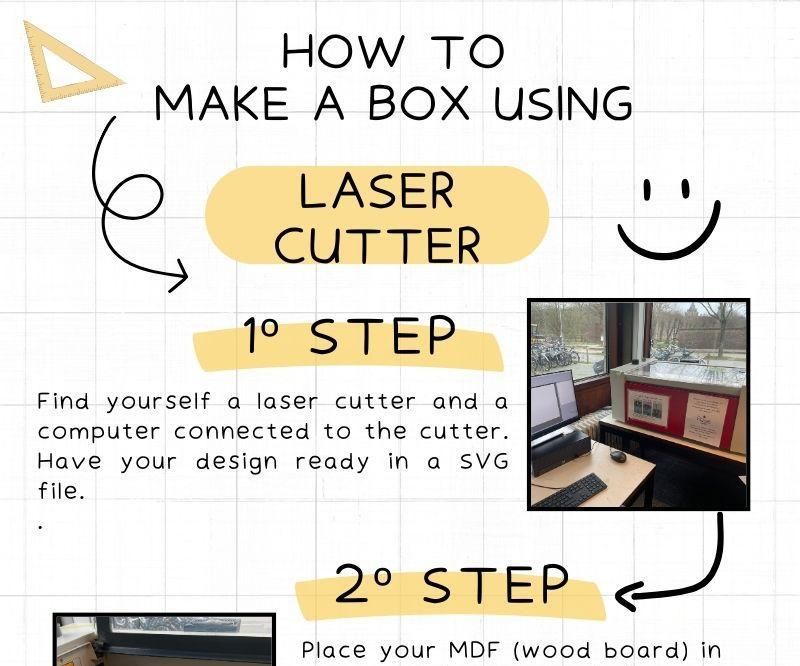 HOW TO
MAKE A BOX USING

LASER CUTTER

1º STEP

Find yourself a laser cutter and a computer connected to the cutter. Have your design ready in a SVG file.
.

2º STEP

Place your MDF (wood board) in