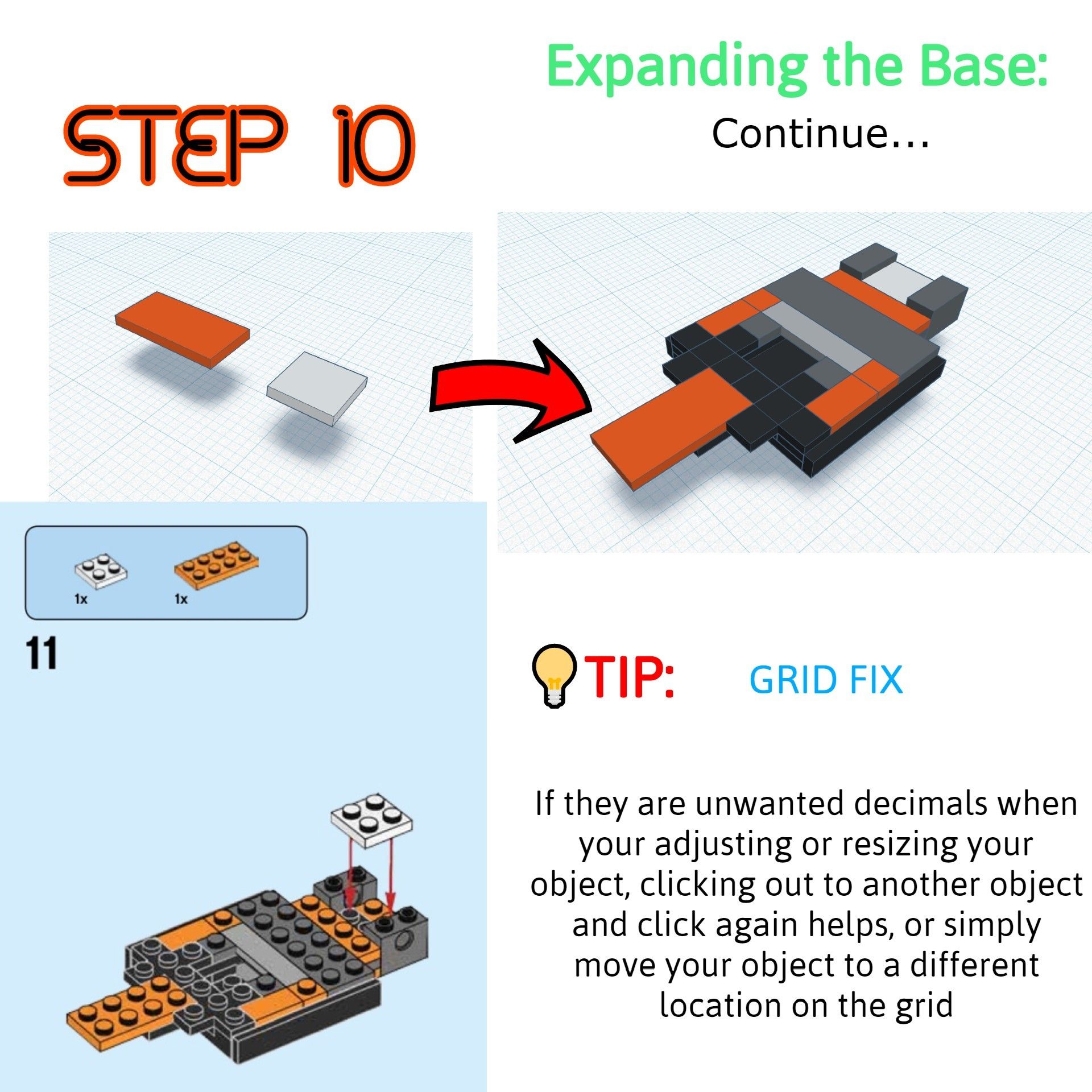 STEP 10

Expanding the Base:

Continue...

1x

1x

11

TIP: GRID FIX

If they are unwanted decimals when your adjusting or resizing your object, clicking out to another object and click again helps, or simply move your object to a different location on the grid