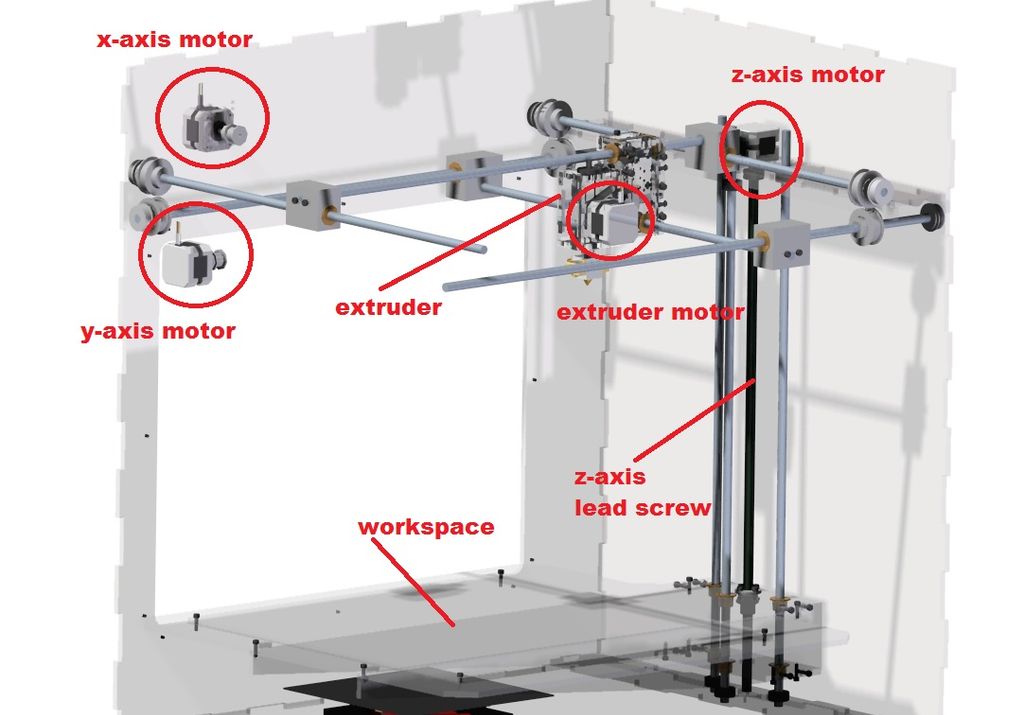 x-axis motor

z-axis motor

y-axis motor

extruder

extruder motor

z-axis
lead screw

workspace