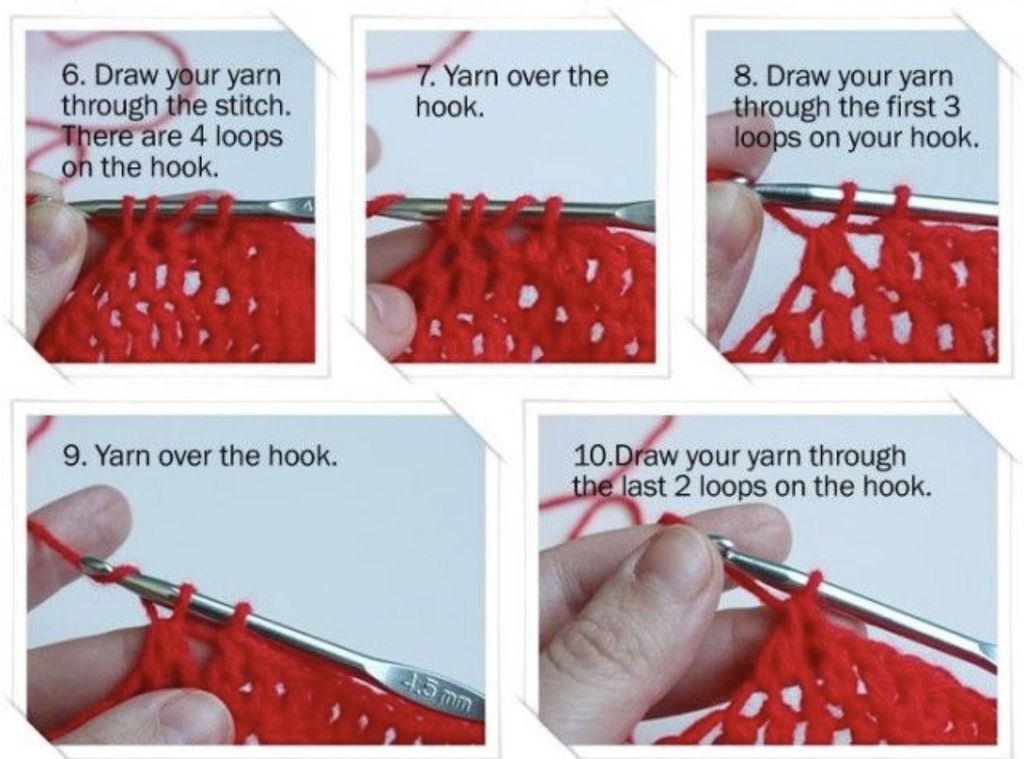 6. Draw your yarn through the stitch. There are 4 loops on the hook.

7. Yarn over the hook.

8. Draw your yarn through the first 3 loops on your hook.

9. Yarn over the hook.

4.5 mm

10.Draw your yarn through the last 2 loops on the hook.