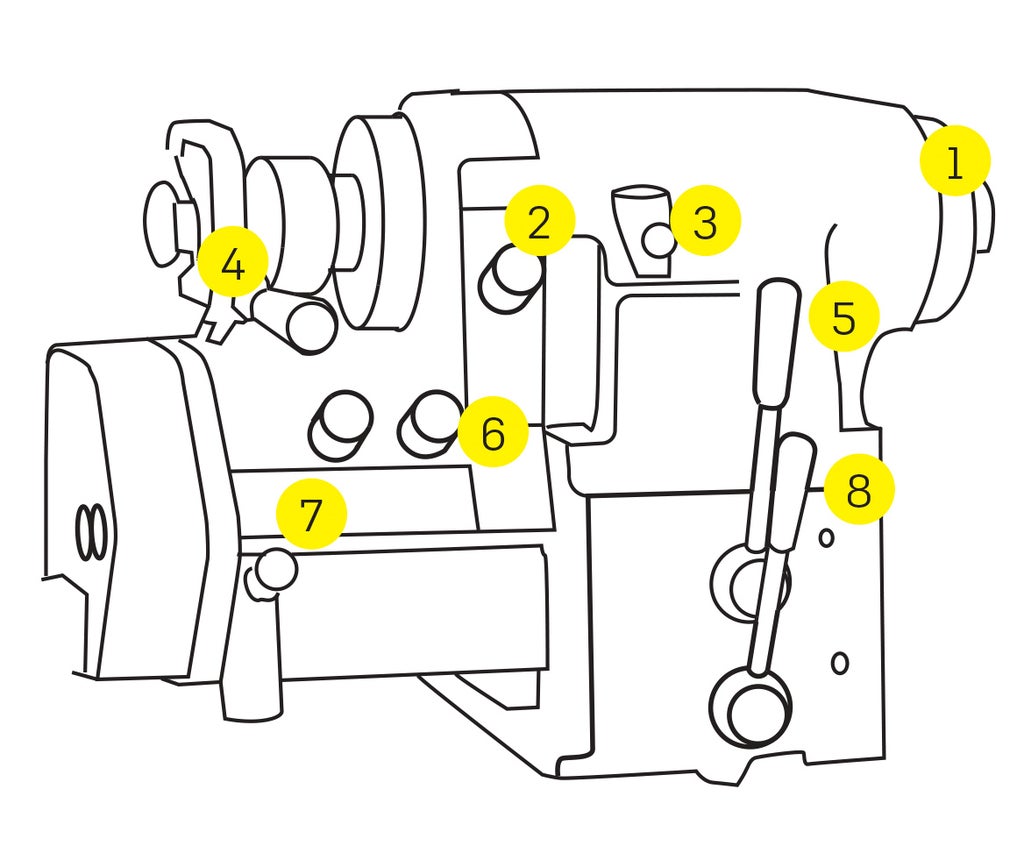 1
2
3
4
5
6
7
8