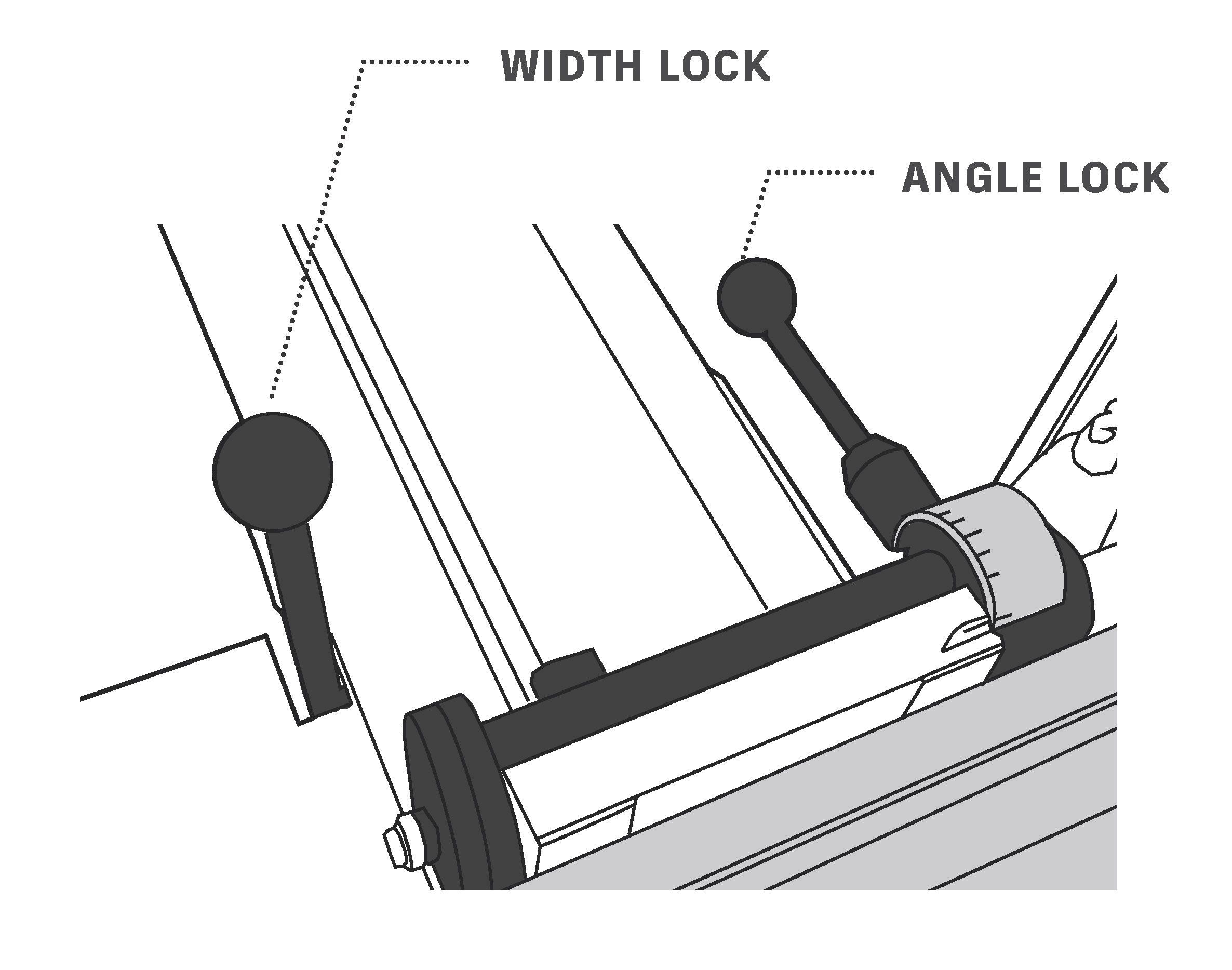 WIDTH LOCK

ANGLE LOCK