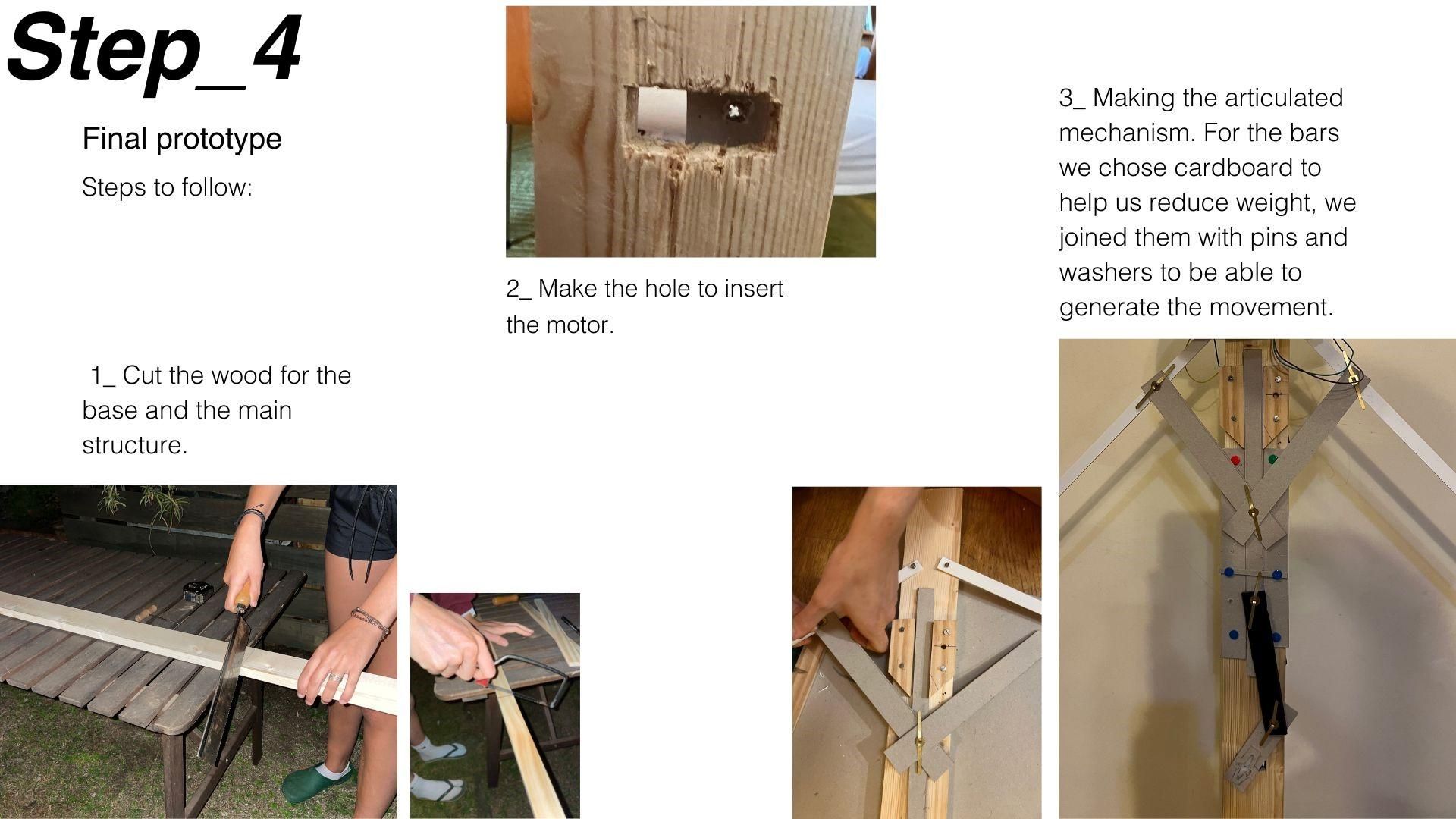 Step_4

Final prototype

Steps to follow:

1_ Cut the wood for the base and the main structure.

2_ Make the hole to insert the motor.

3_ Making the articulated mechanism. For the bars we chose cardboard to help us reduce weight, we joined them with pins and washers to be able to generate the movement.