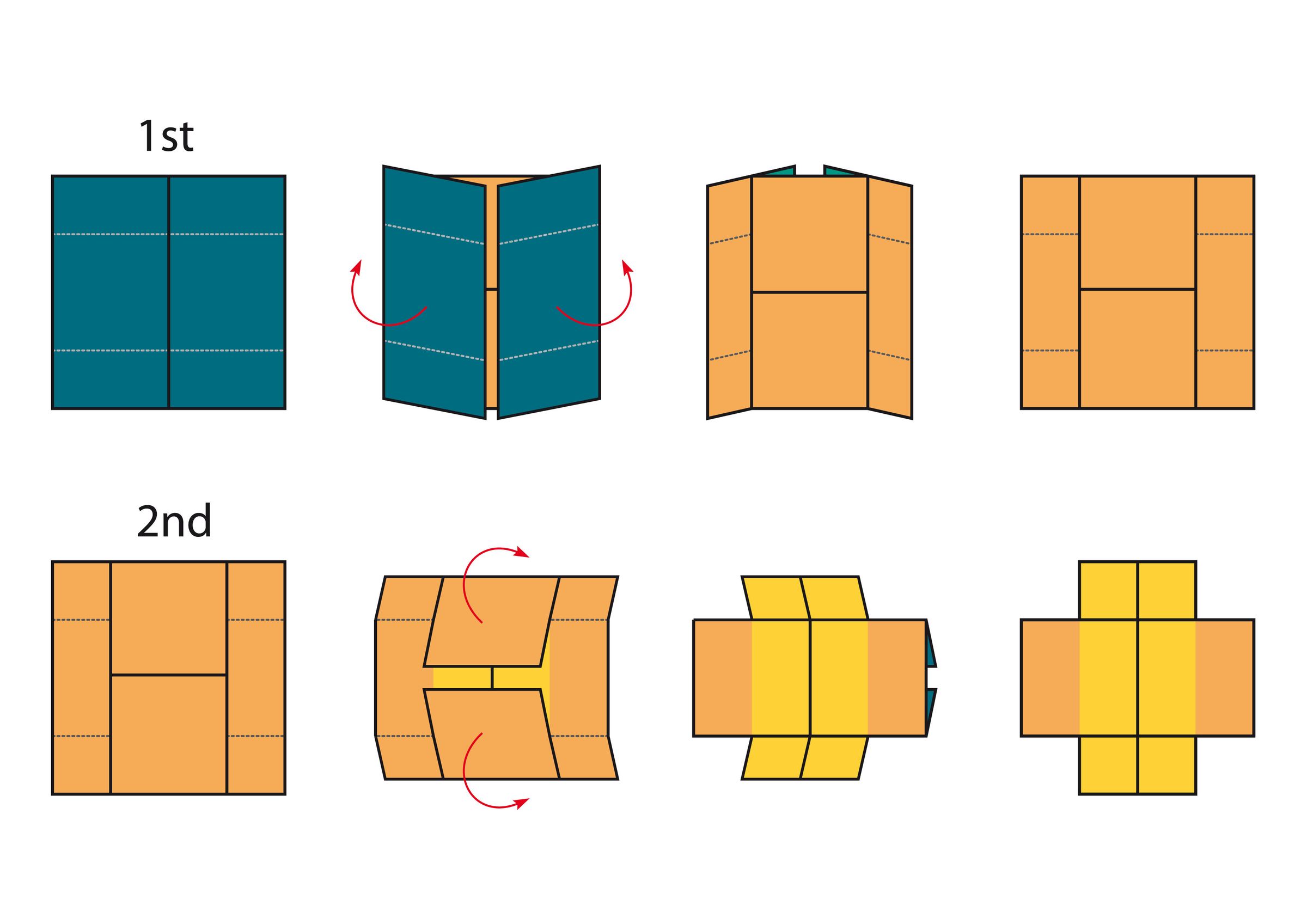 1st

2nd