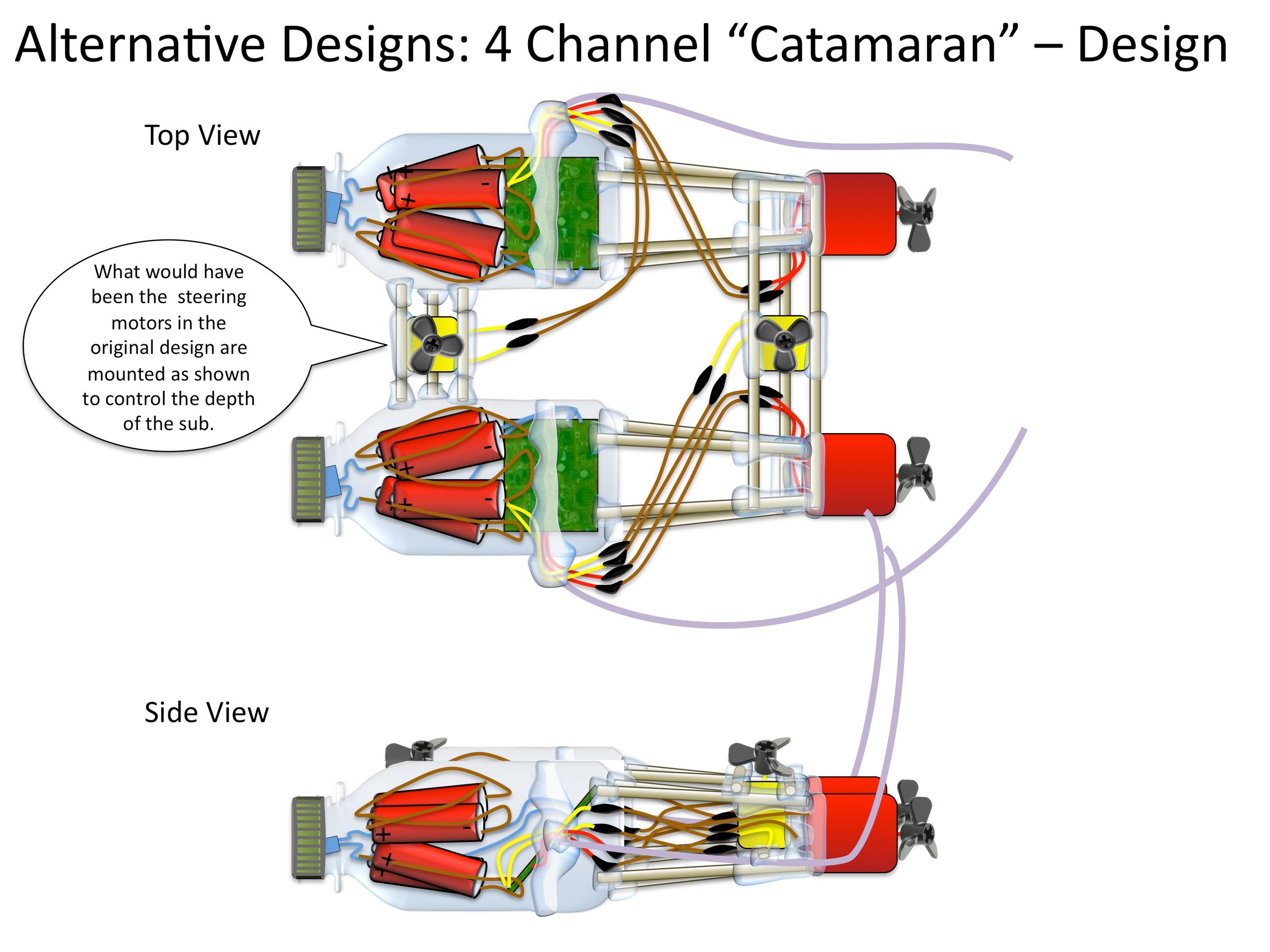 Alternative Designs: 4 Channel “Catamaran” – Design

Top View

What would have been the steering motors in the original design are mounted as shown to control the depth of the sub.

Side View