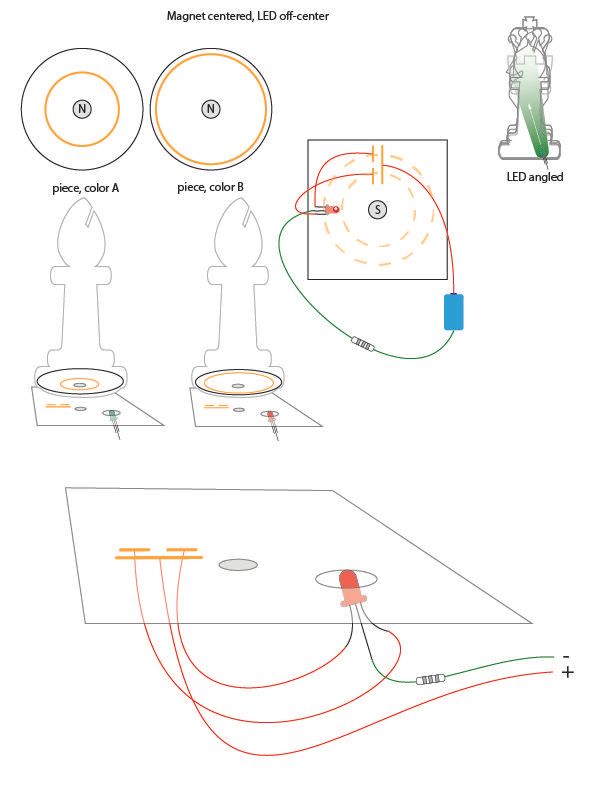 Magnet centered, LED off-center

N

N

piece, color A

piece, color B

S

LED angled

-
+