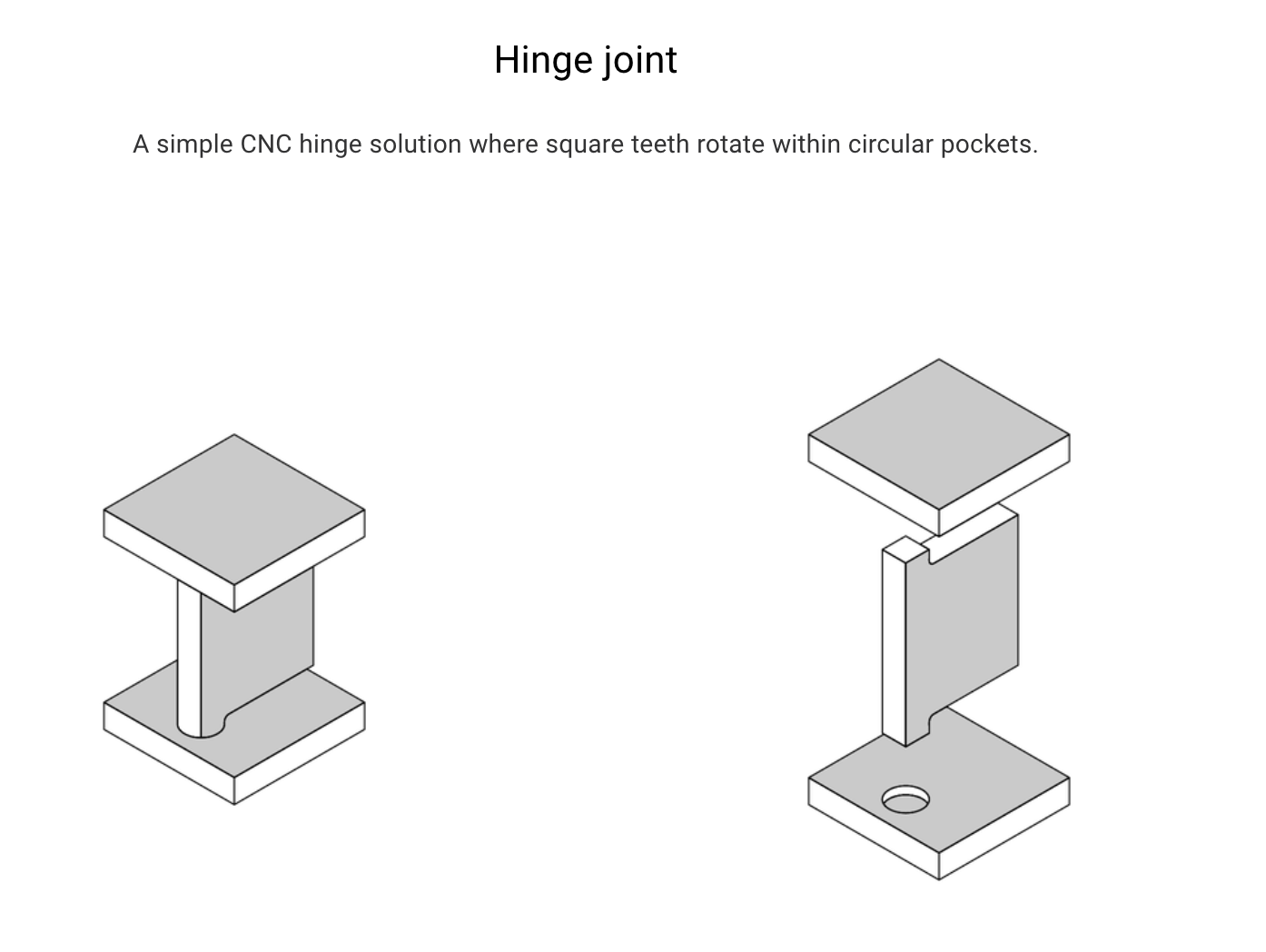 Hinge joint

A simple CNC hinge solution where square teeth rotate within circular pockets.