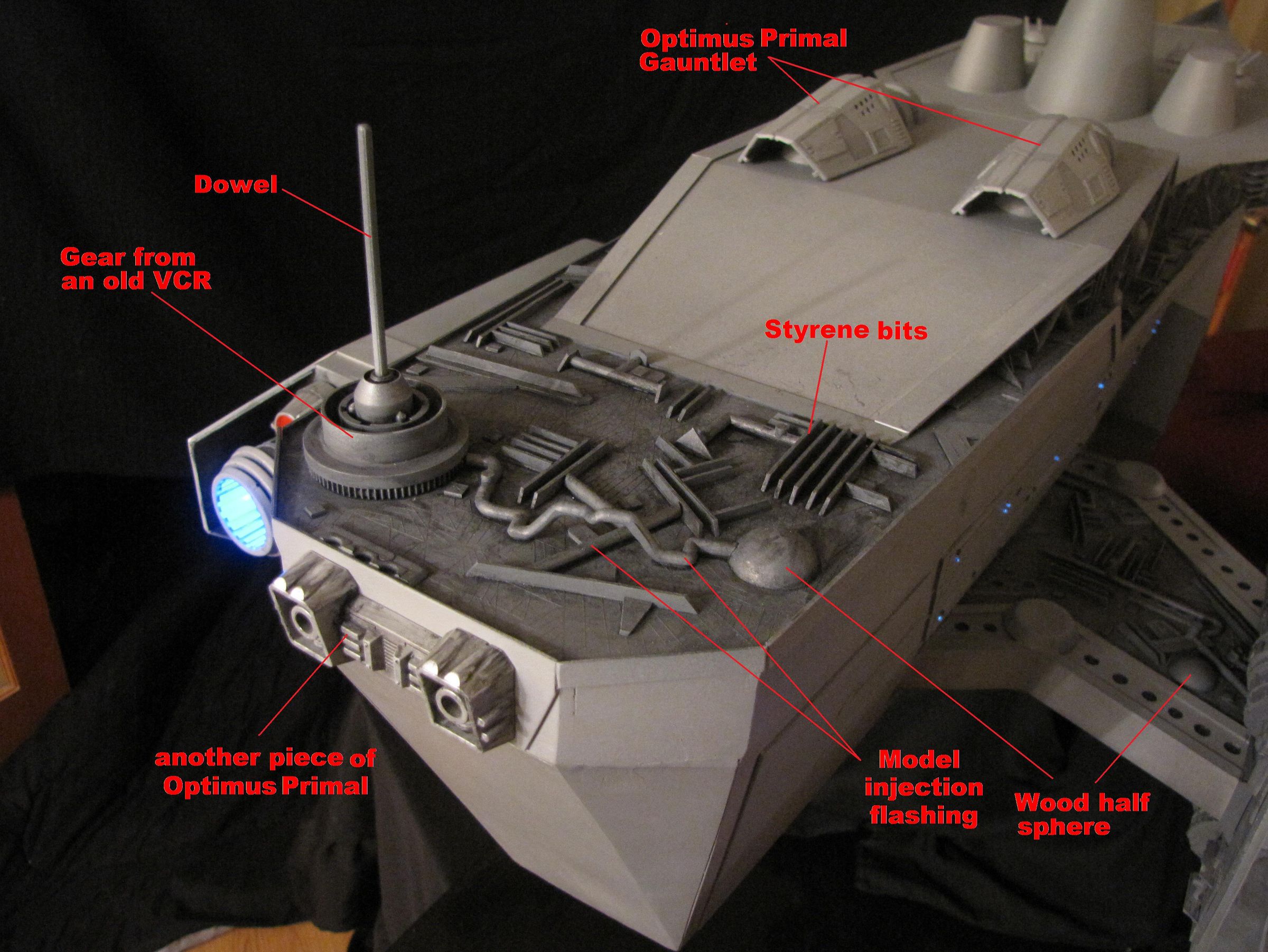 Optimus Primal Gauntlet

Dowel

Gear from an old VCR

Styrene bits

another piece of Optimus Primal

Model injection flashing

Wood half sphere