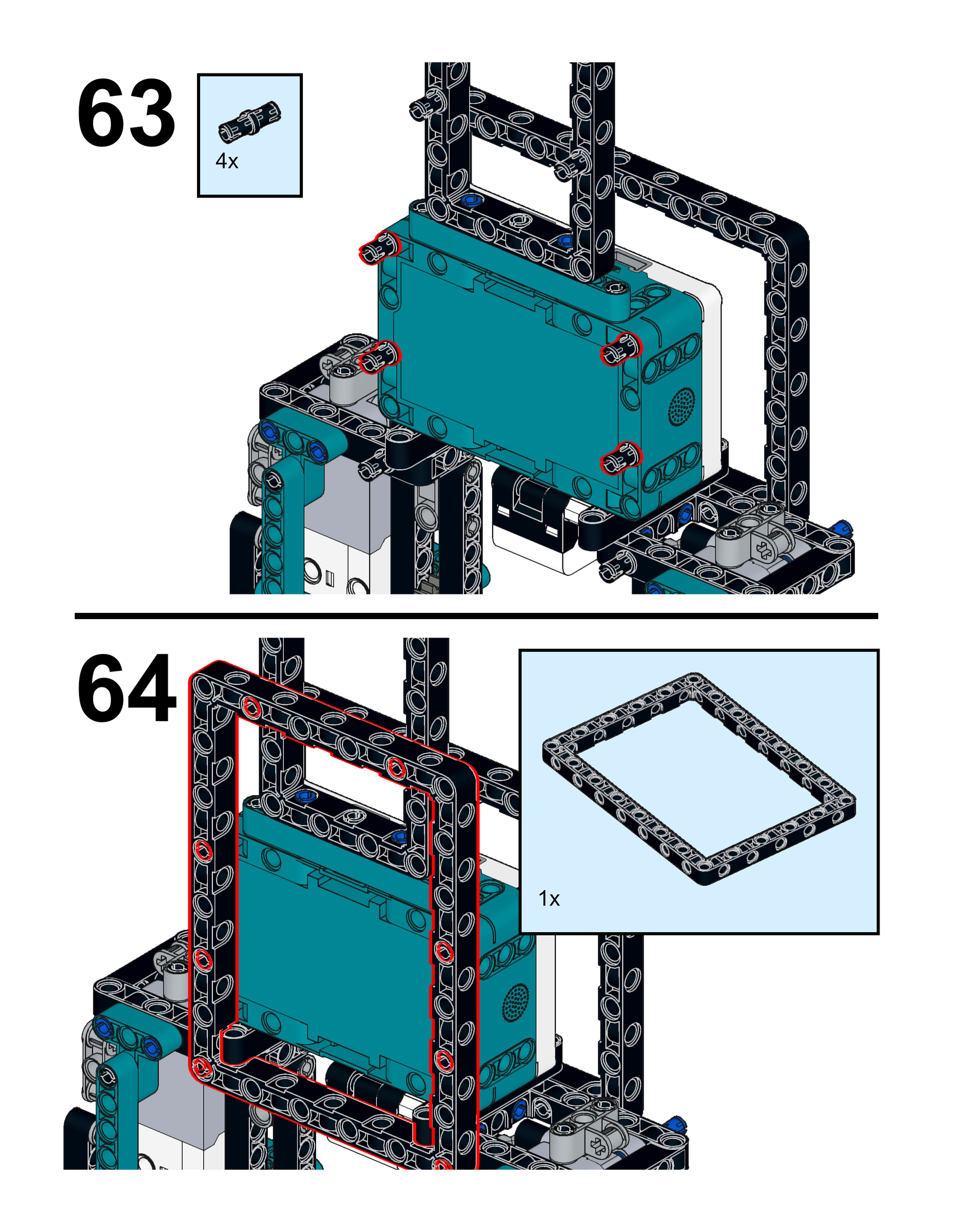 63

4x

64

1x