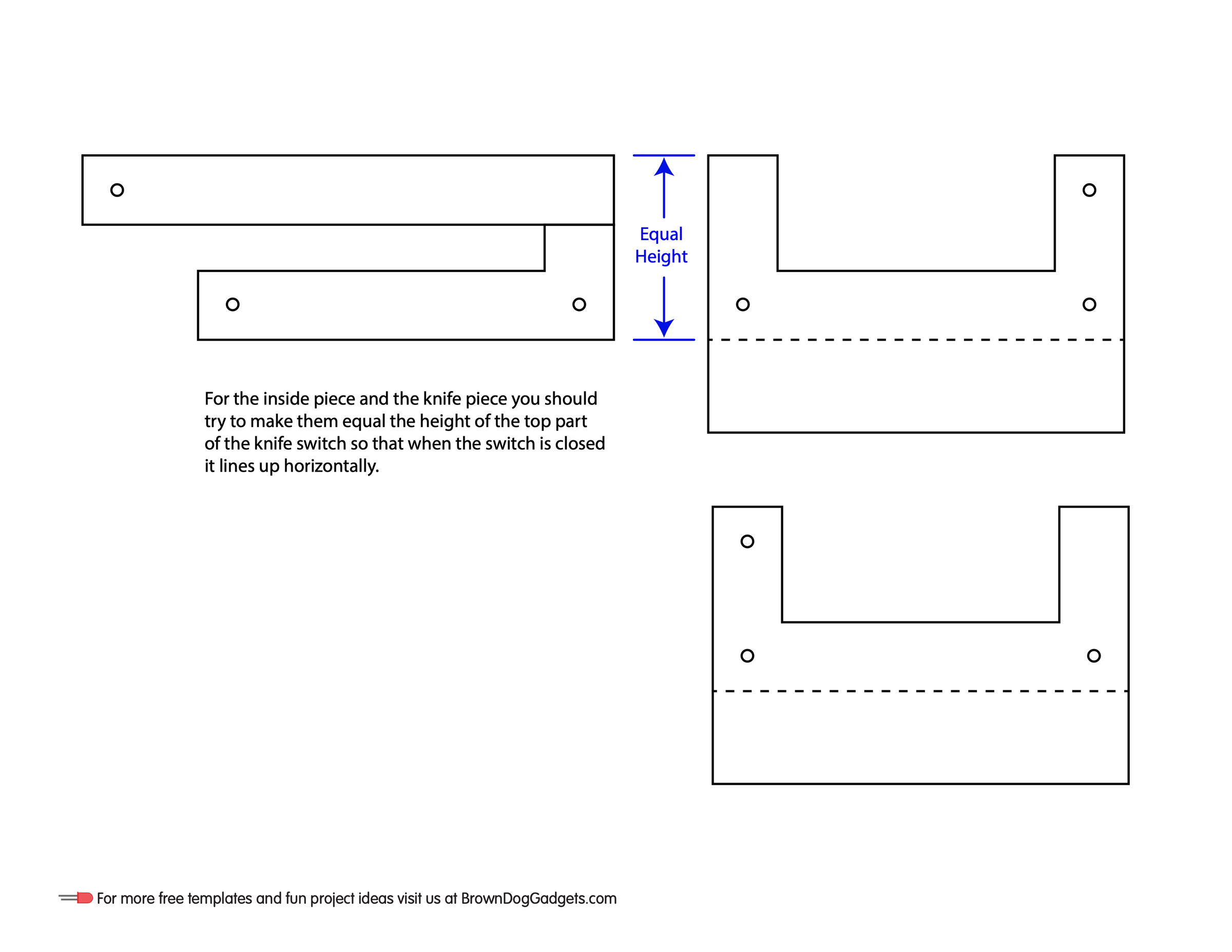 Equal Height

For the inside piece and the knife piece you should try to make them equal the height of the top part of the knife switch so that when the switch is closed it lines up horizontally.

For more free templates and fun project ideas visit us at BrownDogGadgets.com