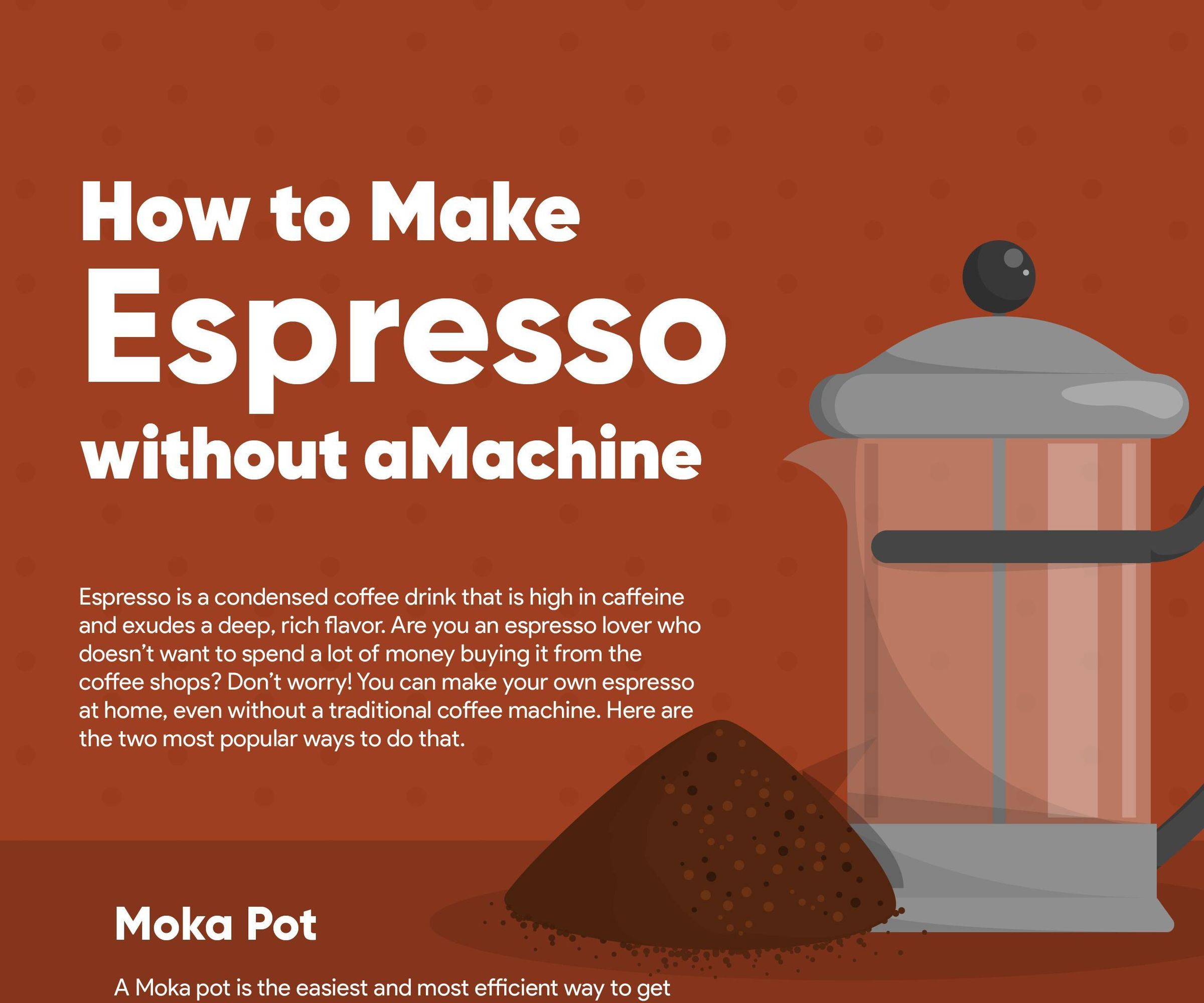 How to Make
Espresso
without aMachine

Espresso is a condensed coffee drink that is high in caffeine and exudes a deep, rich flavor. Are you an espresso lover who doesn't want to spend a lot of money buying it from the coffee shops? Don't worry! You can make your own espresso at home, even without a traditional coffee machine. Here are the two most popular ways to do that.

Moka Pot

A Moka pot is the easiest and most efficient way to get