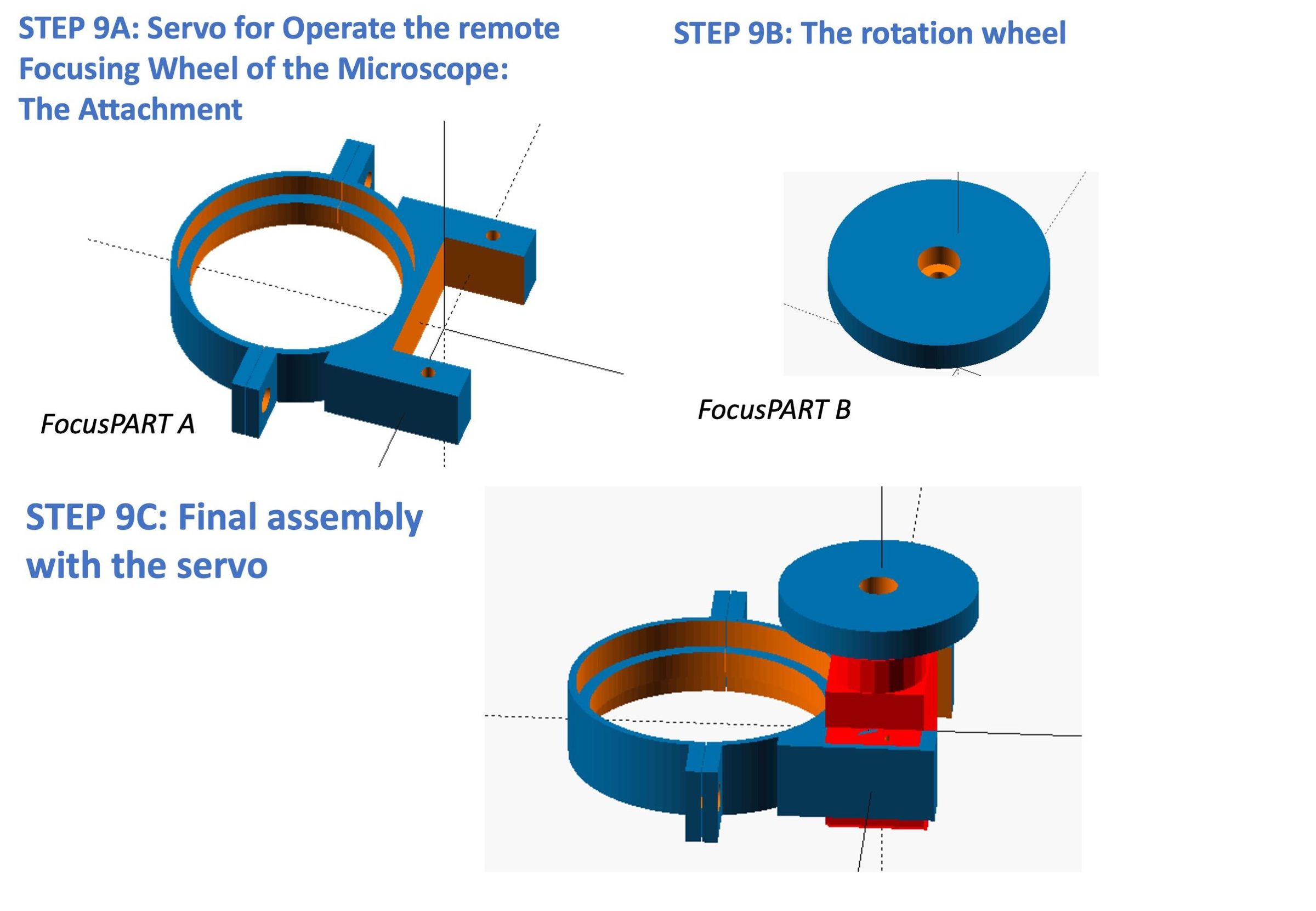 STEP 9A: Servo for Operate the remote Focusing Wheel of the Microscope: The Attachment

FocusPART A

STEP 9B: The rotation wheel

FocusPART B

STEP 9C: Final assembly with the servo