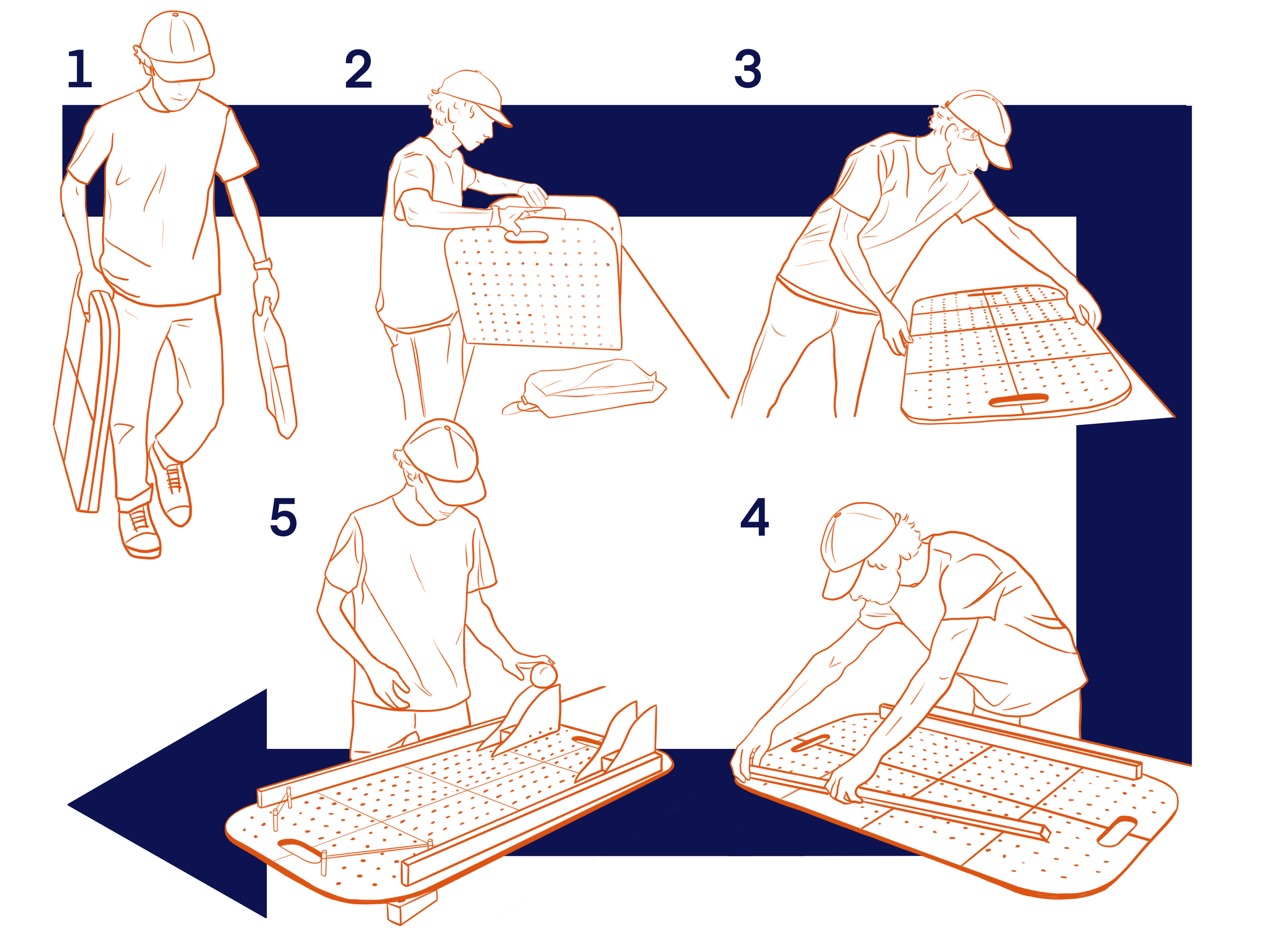 1

2

3

5

4