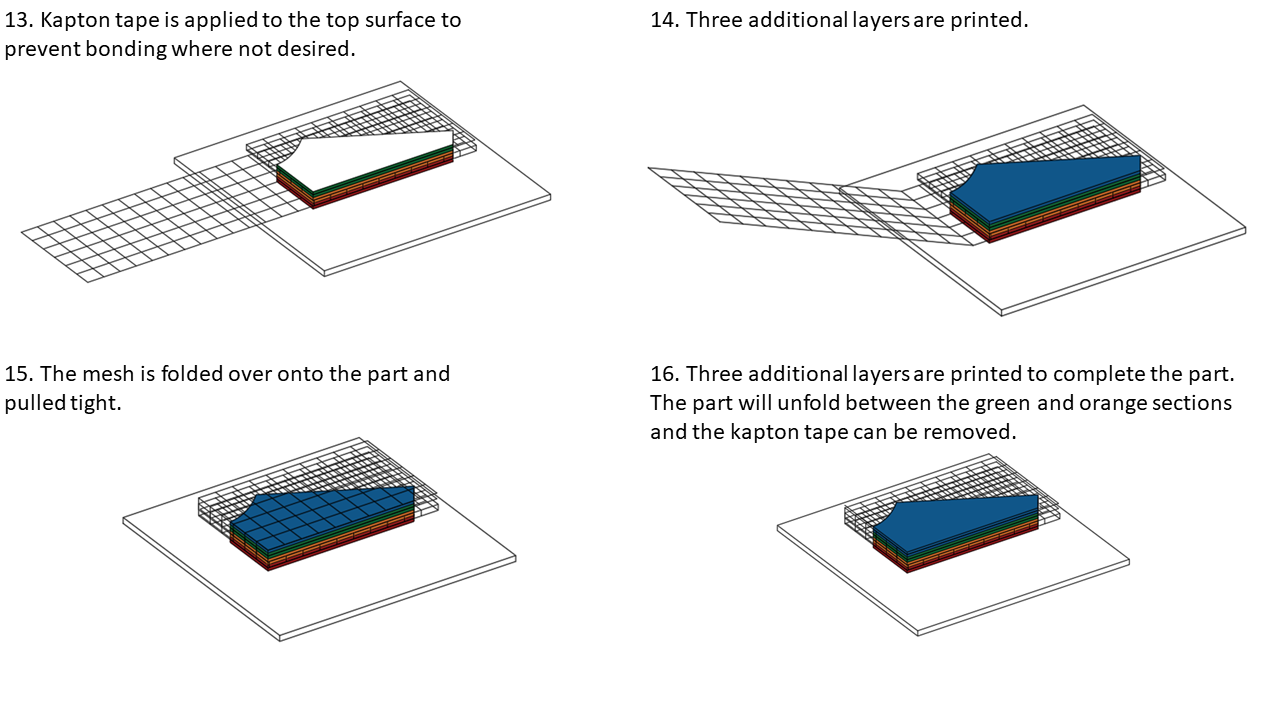 13. Kapton tape is applied to the top surface to prevent bonding where not desired.

14. Three additional layers are printed.

15. The mesh is folded over onto the part and pulled tight.

16. Three additional layers are printed to complete the part. The part will unfold between the green and orange sections and the kapton tape can be removed.