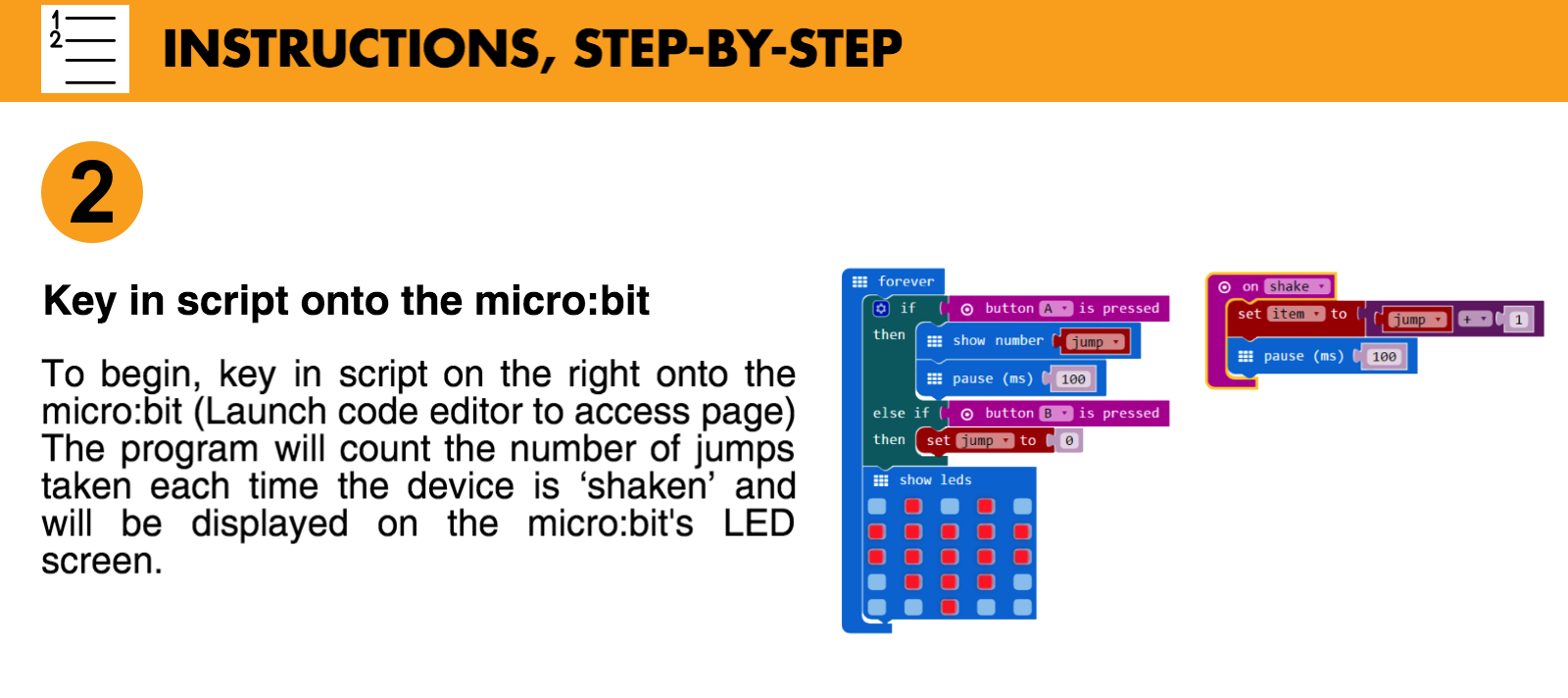 1
2

INSTRUCTIONS, STEP-BY-STEP

2

Key in script onto the micro:bit

To begin, key in script on the right onto the micro:bit (Launch code editor to access page) The program will count the number of jumps taken each time the device is ‘shaken’ and will be displayed on the micro:bit's LED screen.

forever
if button A is pressed
then show number jump
pause (ms) 100
else if button B is pressed
then set jump to 0
show leds

on shake
set item to jump + 1
pause (ms) 100