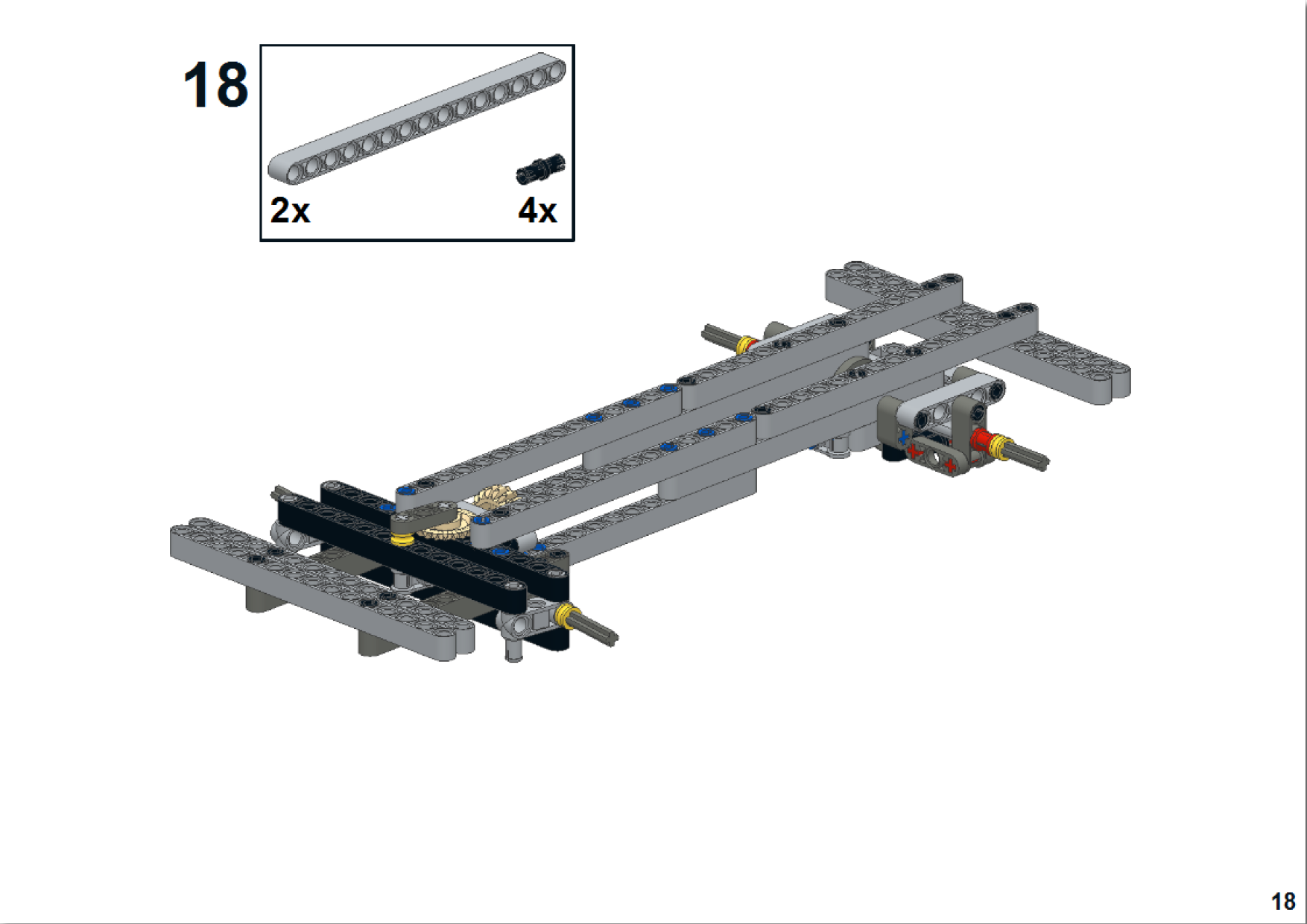 18

2x

4x

18