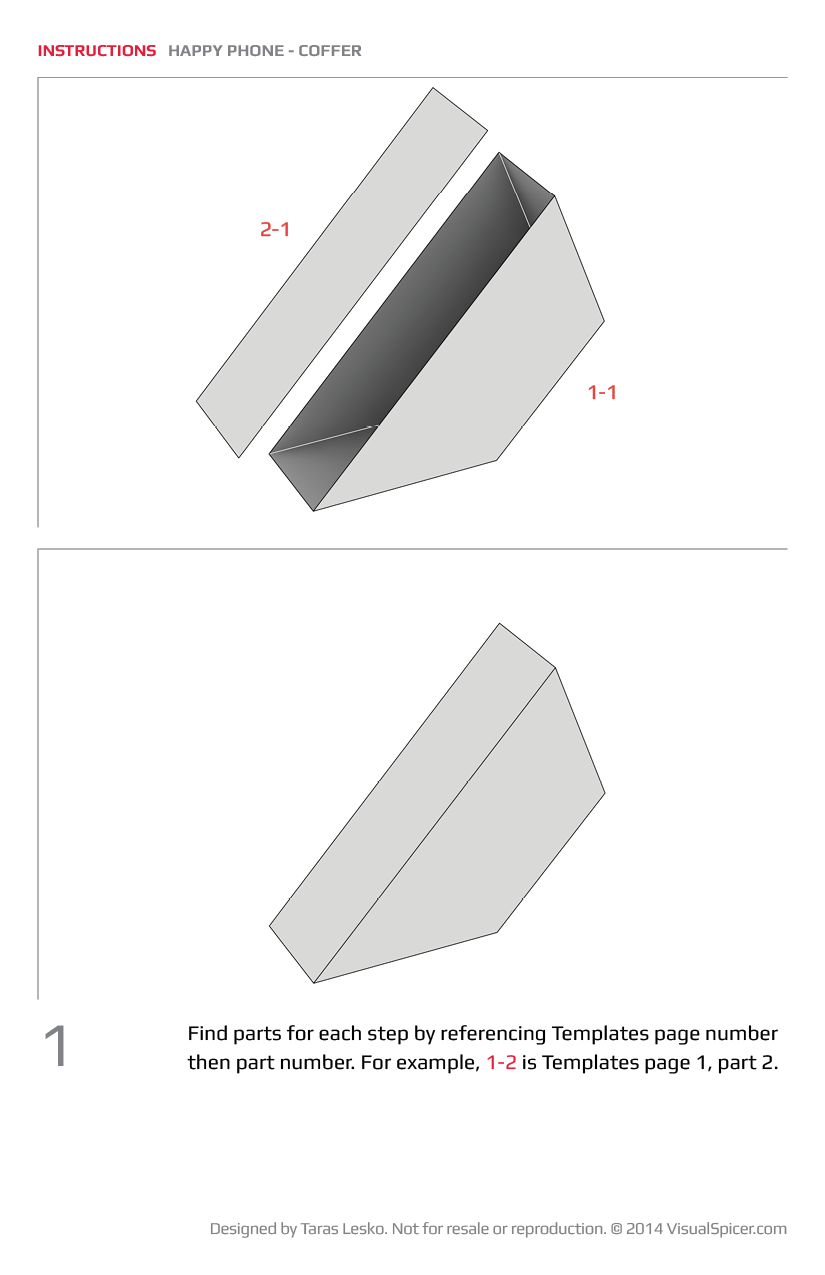 INSTRUCTIONS HAPPY PHONE - COFFER

2-1

1-1

1

Find parts for each step by referencing Templates page number then part number. For example, 1-2 is Templates page 1, part 2.

Designed by Taras Lesko. Not for resale or reproduction. © 2014 VisualSpicer.com