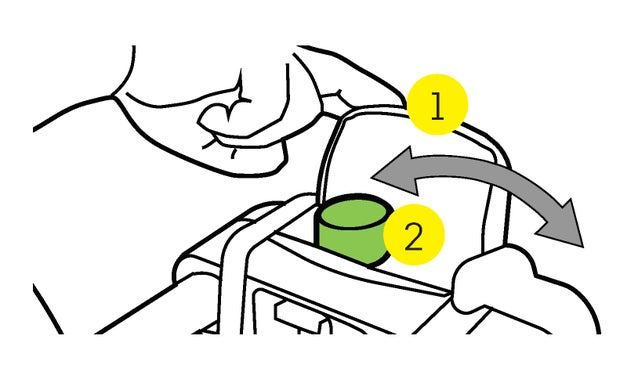 1
2