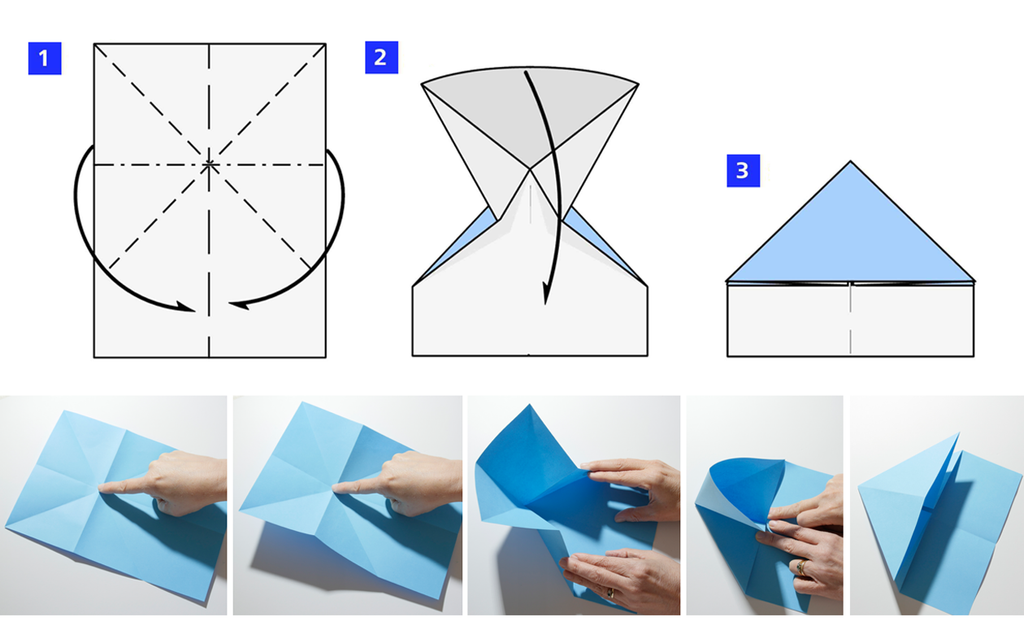 1

2

3