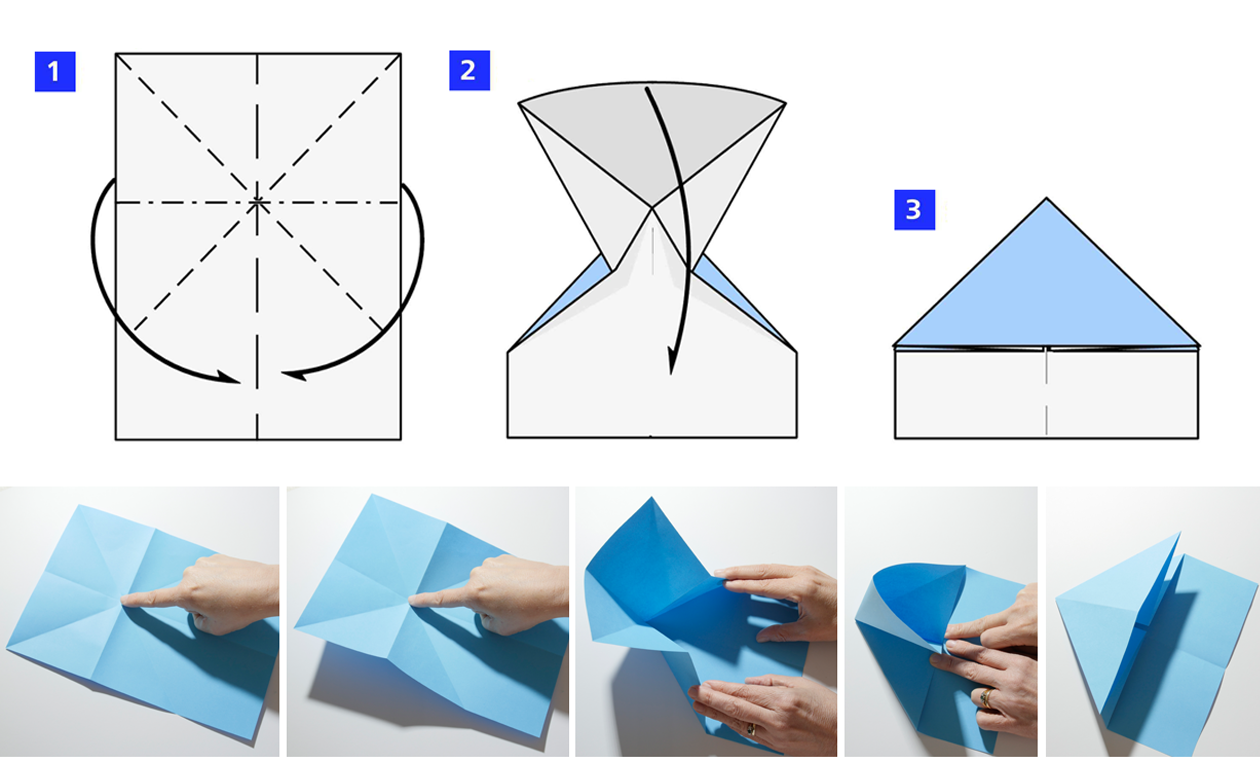 1

2

3