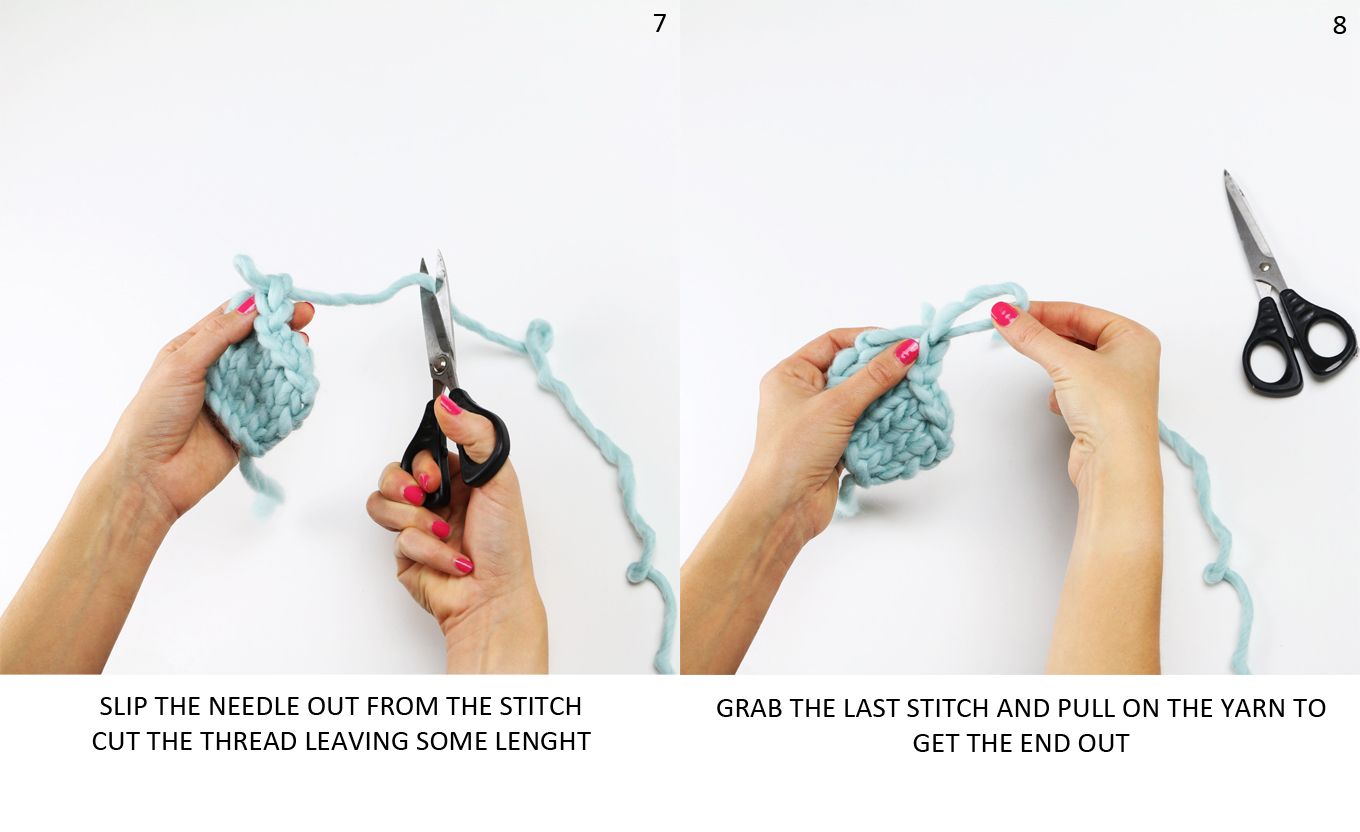 7

SLIP THE NEEDLE OUT FROM THE STITCH
CUT THE THREAD LEAVING SOME LENGHT

8

GRAB THE LAST STITCH AND PULL ON THE YARN TO GET THE END OUT