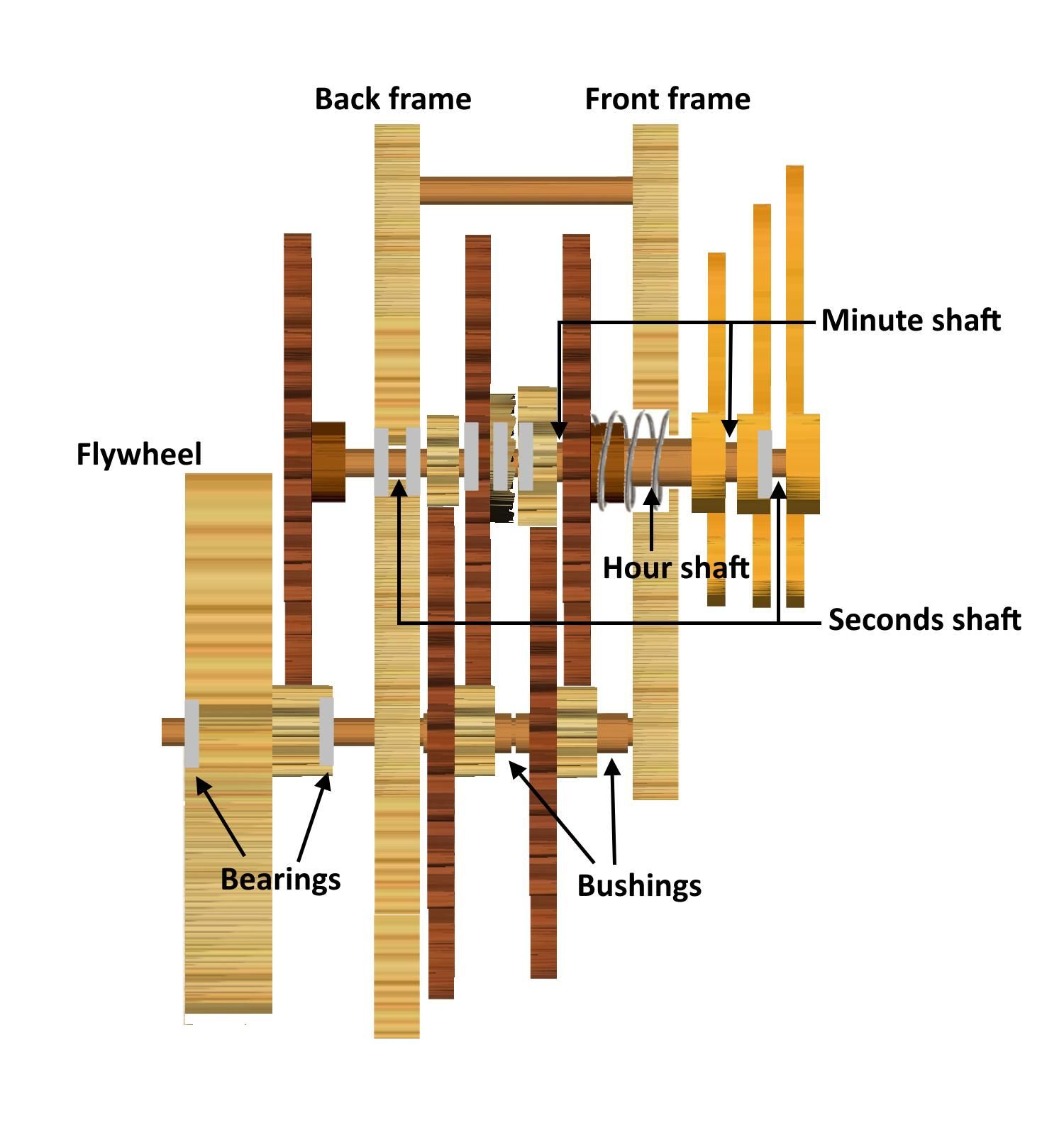 Back frame

Front frame

Minute shaft

Flywheel

Hour shaft

Seconds shaft

Bearings

Bushings