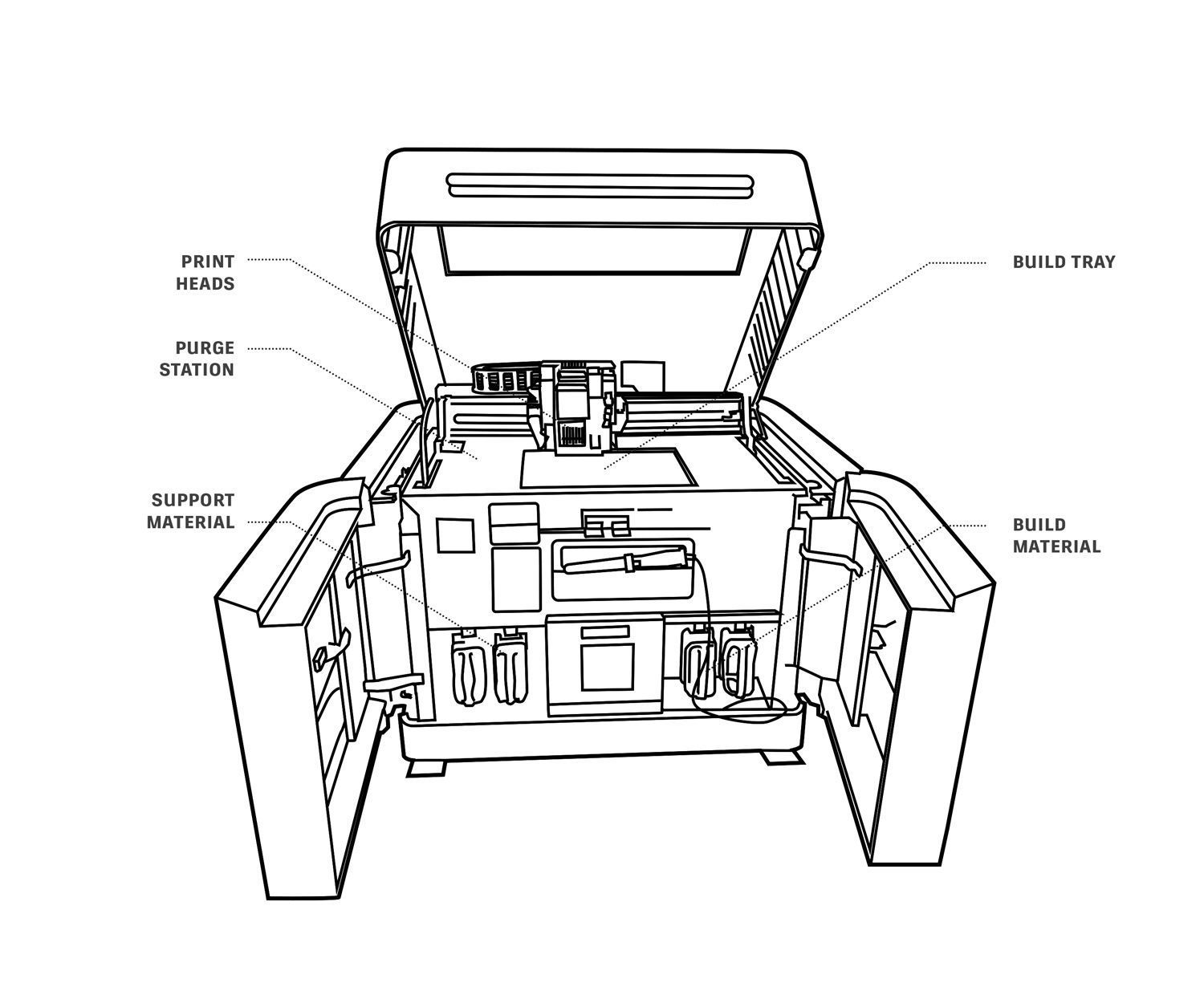 PRINT HEADS

PURGE STATION

SUPPORT MATERIAL

BUILD TRAY

BUILD MATERIAL