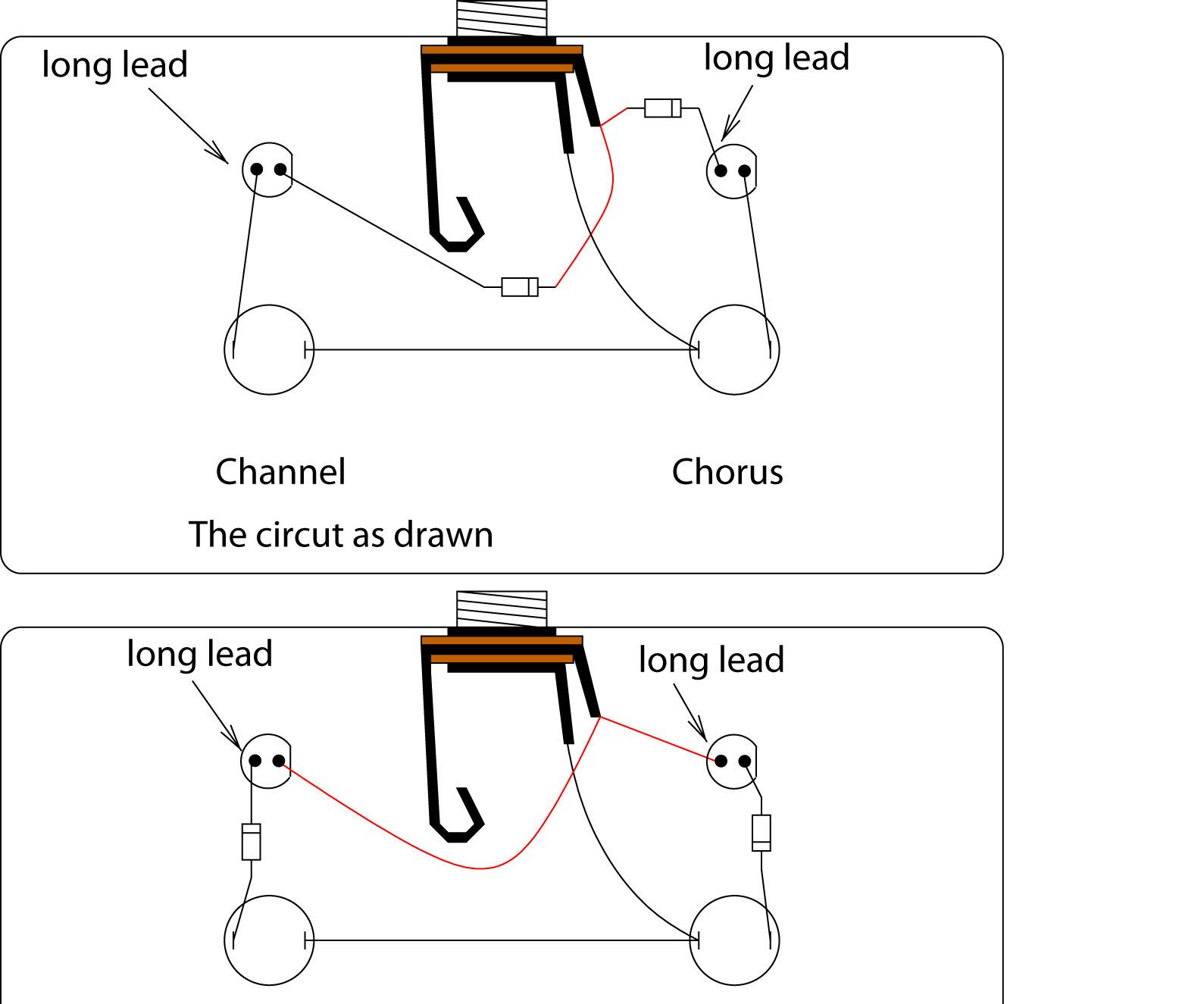 long lead

long lead

Channel

Chorus

The circut as drawn

long lead

long lead