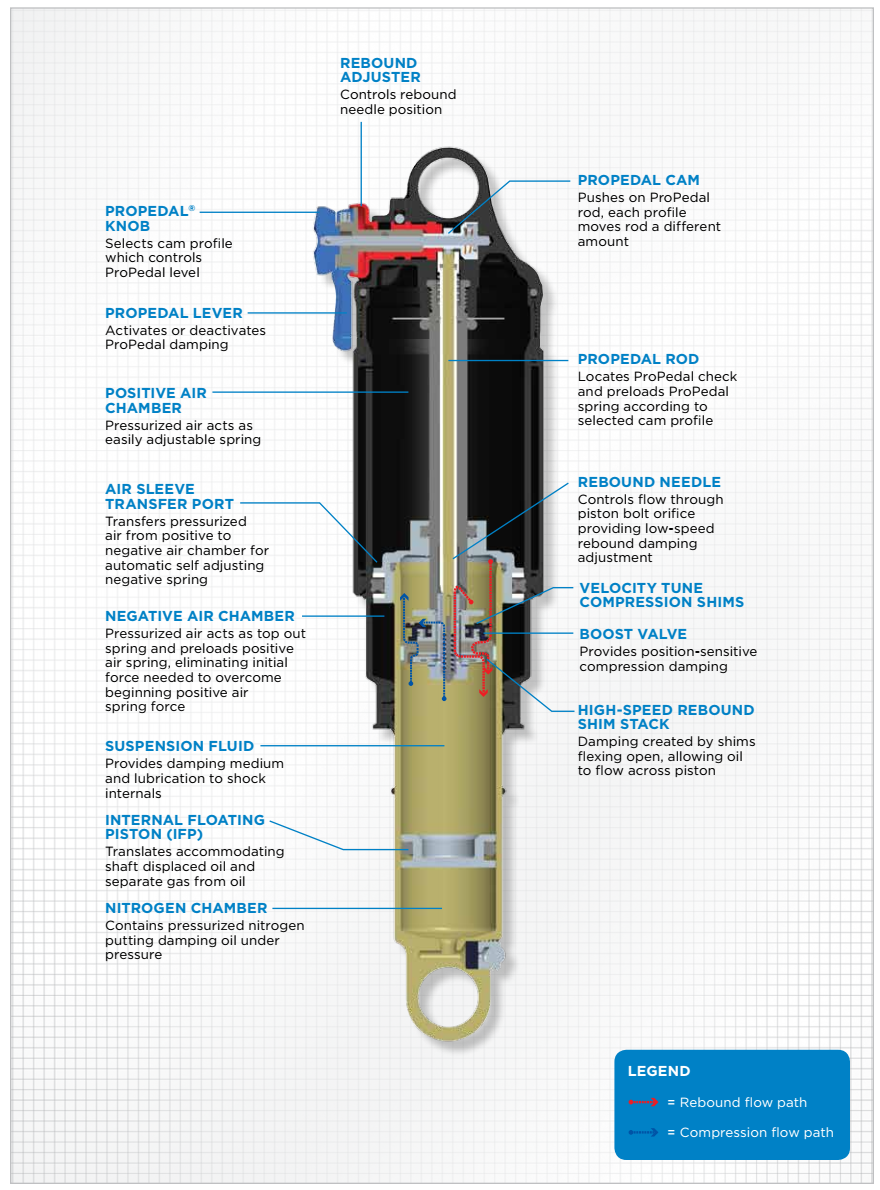 REBOUND ADJUSTER
Controls rebound needle position

PROPEDAL® KNOB
Selects cam profile which controls ProPedal level

PROPEDAL LEVER
Activates or deactivates ProPedal damping

POSITIVE AIR CHAMBER
Pressurized air acts as easily adjustable spring

AIR SLEEVE TRANSFER PORT
Transfers pressurized air from positive to negative air chamber for automatic self adjusting negative spring

NEGATIVE AIR CHAMBER
Pressurized air acts as top out spring and preloads positive air spring, eliminating initial force needed to overcome beginning positive air spring force

SUSPENSION FLUID
Provides damping medium and lubrication to shock internals

INTERNAL FLOATING PISTON (IFP)
Translates accommodating shaft displaced oil and separate gas from oil

NITROGEN CHAMBER
Contains pressurized nitrogen putting damping oil under pressure

PROPEDAL CAM
Pushes on ProPedal rod, each profile moves rod a different amount

PROPEDAL ROD
Locates ProPedal check and preloads ProPedal spring according to selected cam profile

REBOUND NEEDLE
Controls flow through piston bolt orifice providing low-speed rebound damping adjustment

VELOCITY TUNE COMPRESSION SHIMS

BOOST VALVE
Provides position-sensitive compression damping

HIGH-SPEED REBOUND SHIM STACK
Damping created by shims flexing open, allowing oil to flow across piston

LEGEND
= Rebound flow path
= Compression flow path