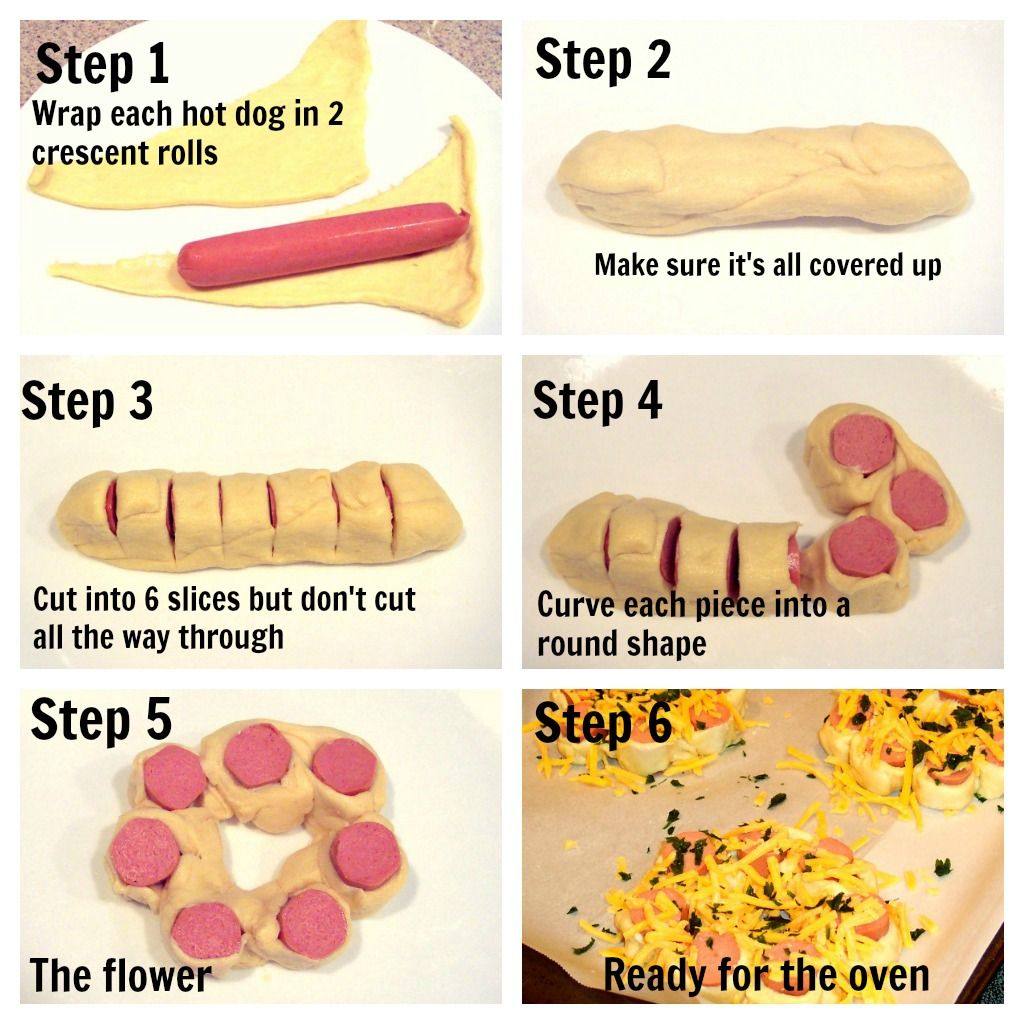 Step 1
Wrap each hot dog in 2 crescent rolls

Step 2
Make sure it's all covered up

Step 3
Cut into 6 slices but don't cut all the way through

Step 4
Curve each piece into a round shape

Step 5
The flower

Step 6
Ready for the oven