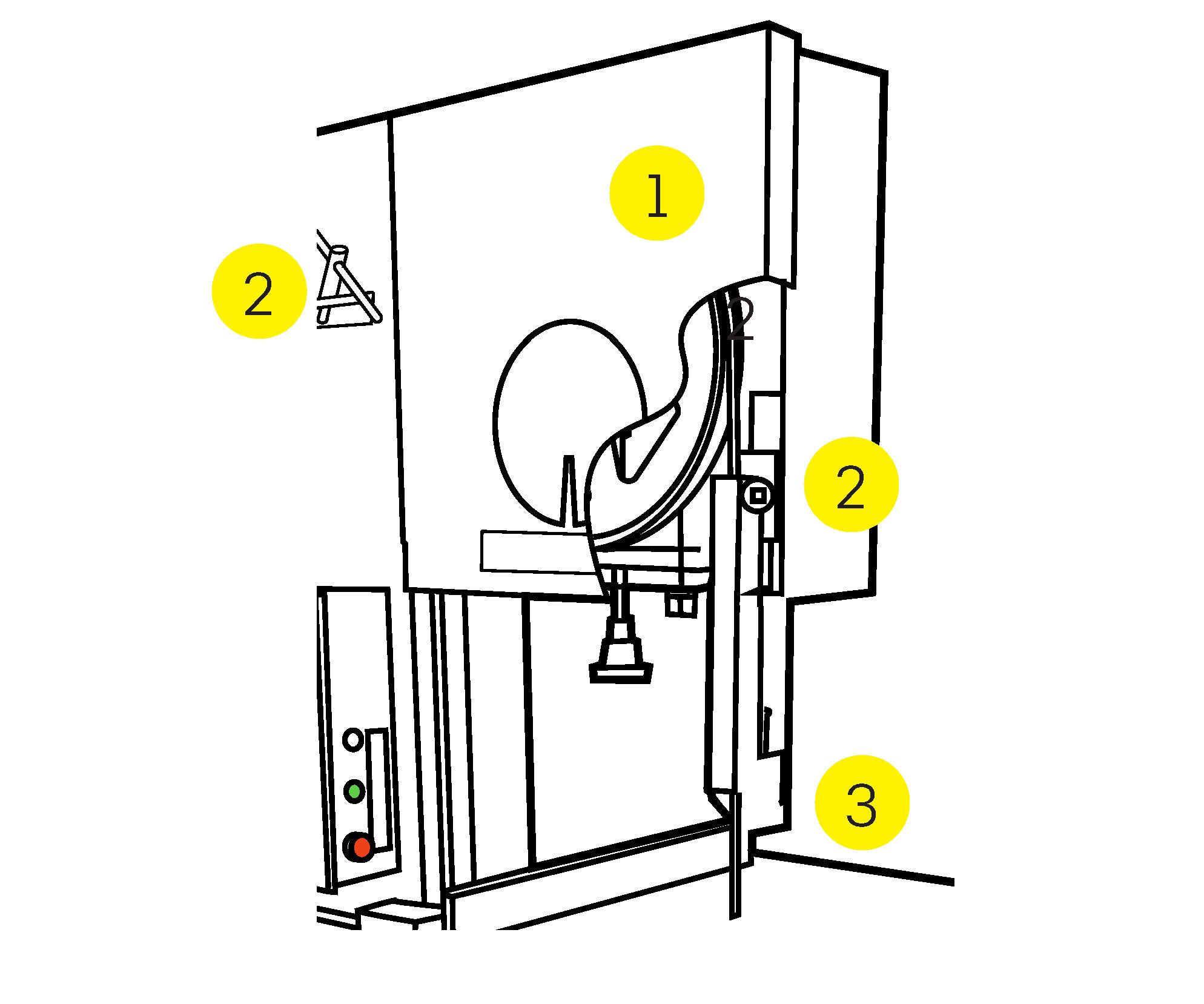 1
2
2
2
3