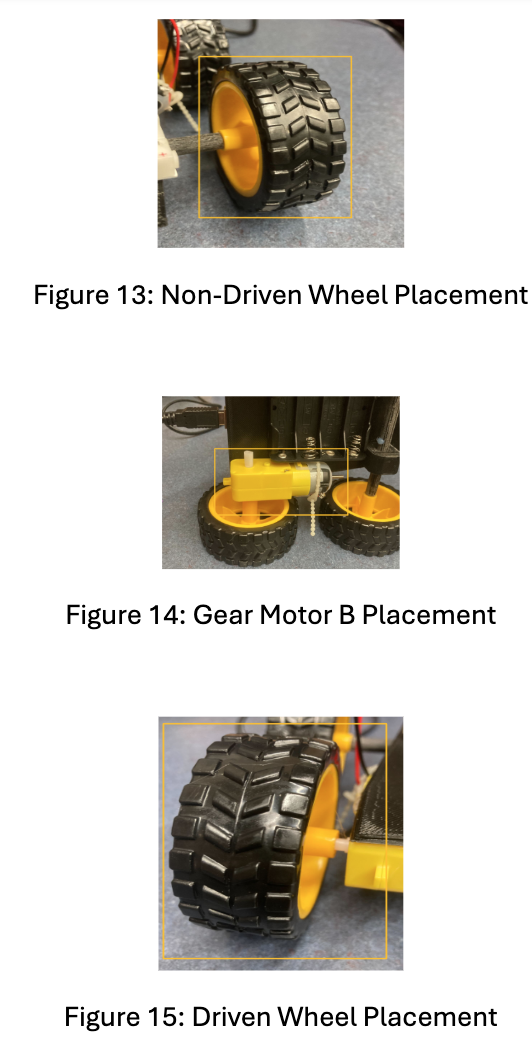 Figure 13: Non-Driven Wheel Placement

Figure 14: Gear Motor B Placement

Figure 15: Driven Wheel Placement