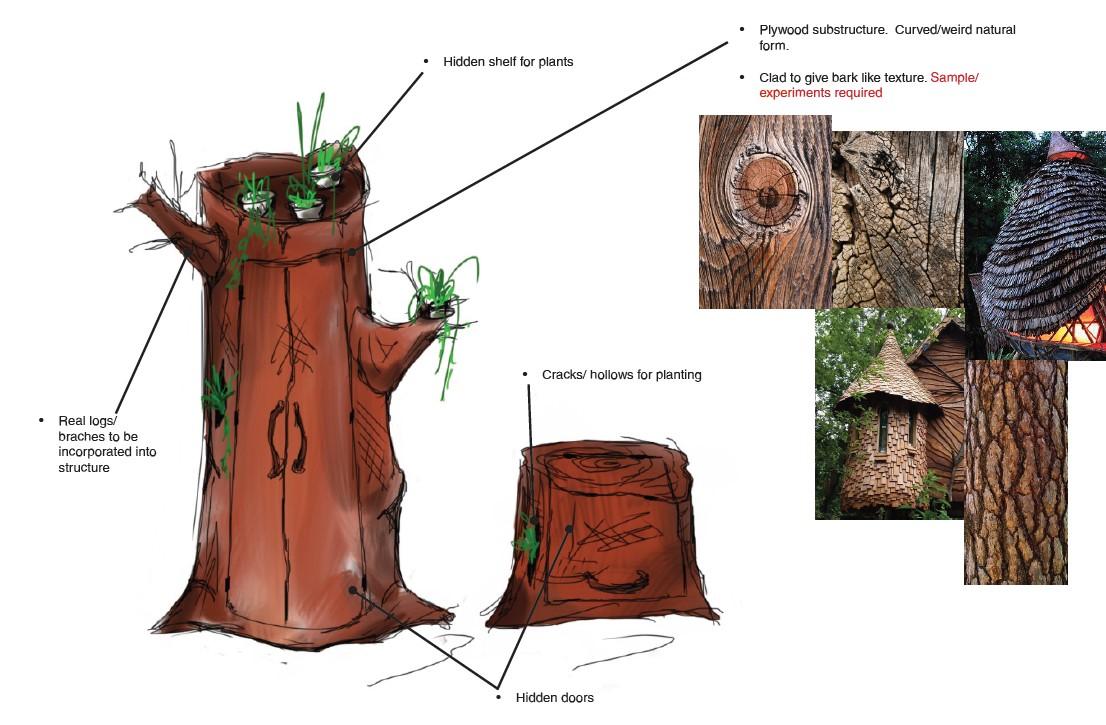 • Hidden shelf for plants

• Plywood substructure. Curved/weird natural form.

• Clad to give bark like texture. Sample/ experiments required

• Real logs/ braches to be incorporated into structure

• Cracks/ hollows for planting

• Hidden doors