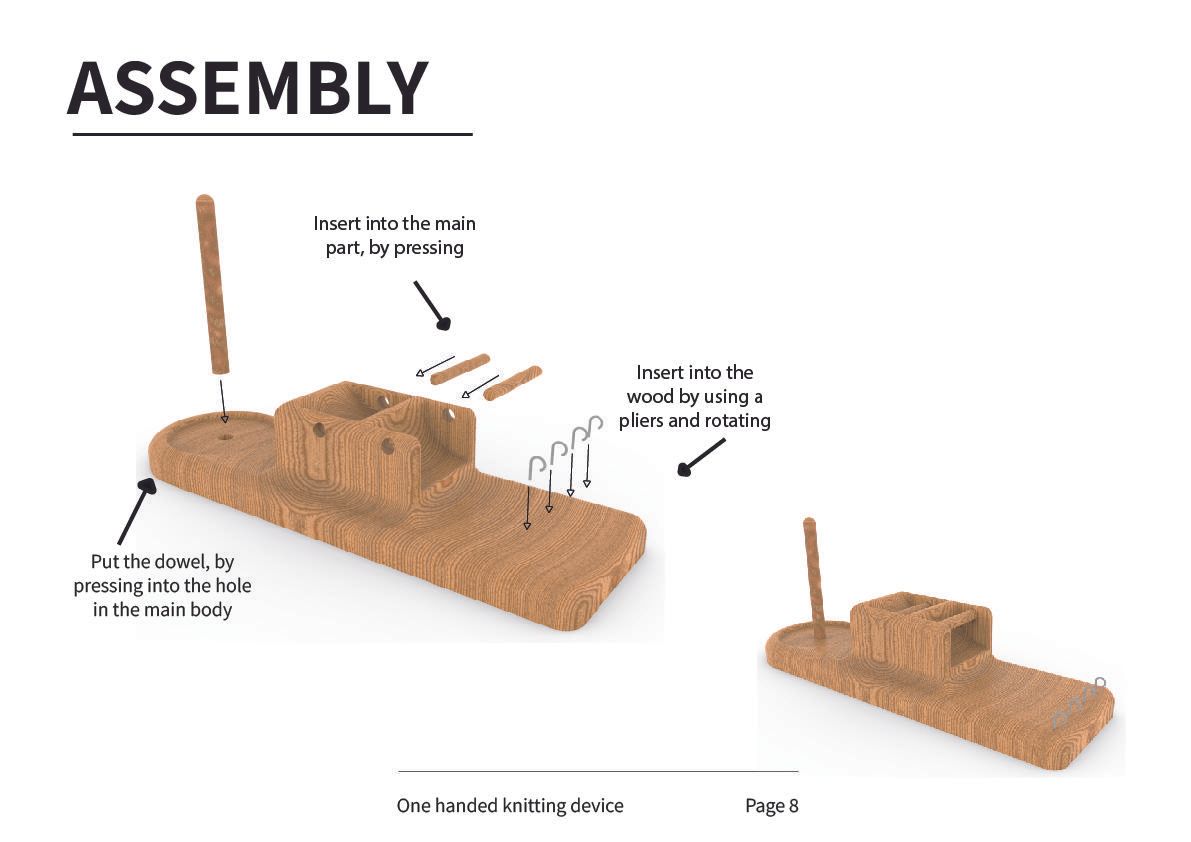 ASSEMBLY

Insert into the main part, by pressing

Insert into the wood by using a pliers and rotating

Put the dowel, by pressing into the hole in the main body

One handed knitting device

Page 8