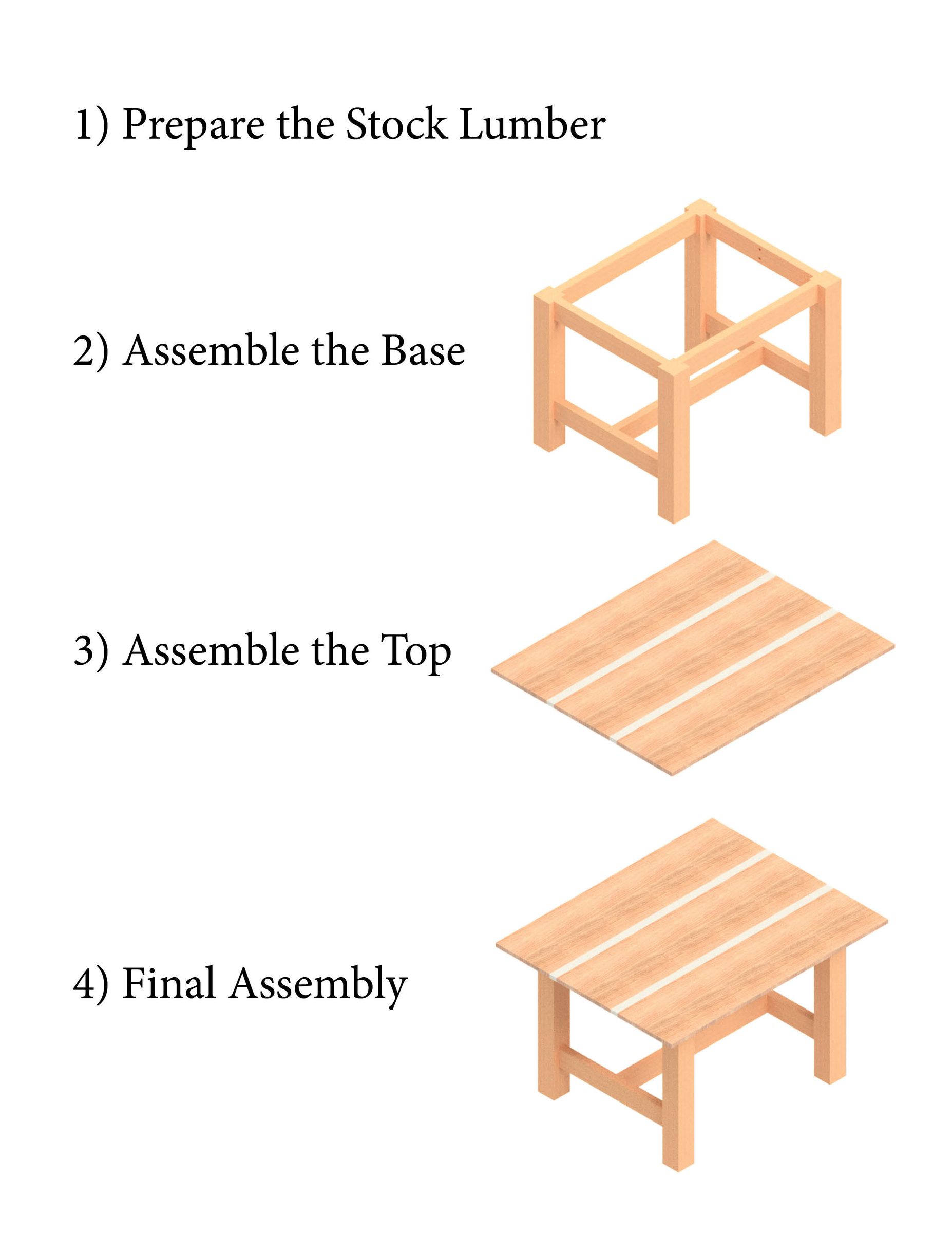 1) Prepare the Stock Lumber

2) Assemble the Base

3) Assemble the Top

4) Final Assembly