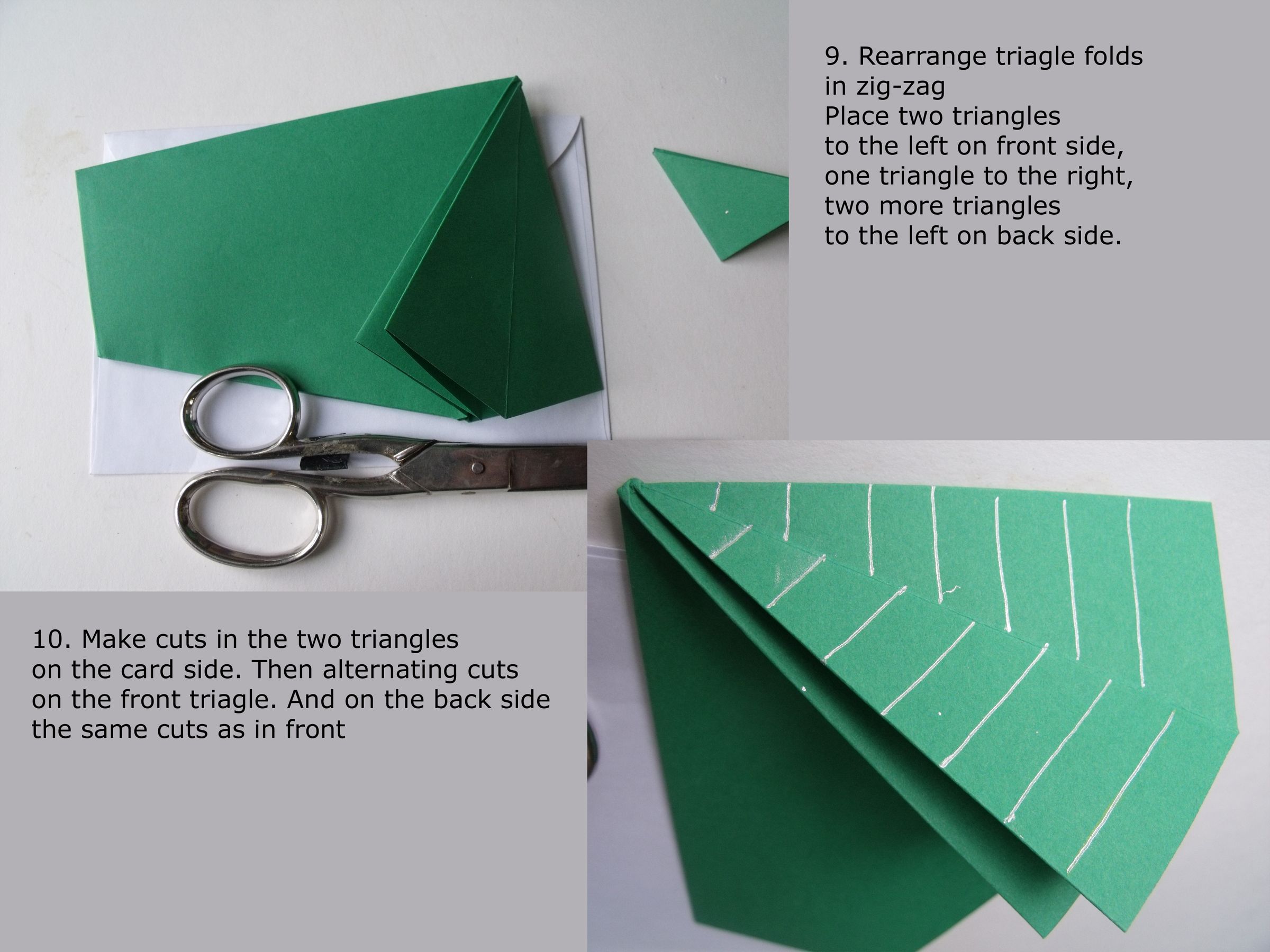 9. Rearrange triagle folds in zig-zag
Place two triangles to the left on front side, one triangle to the right, two more triangles to the left on back side.

10. Make cuts in the two triangles on the card side. Then alternating cuts on the front triagle. And on the back side the same cuts as in front