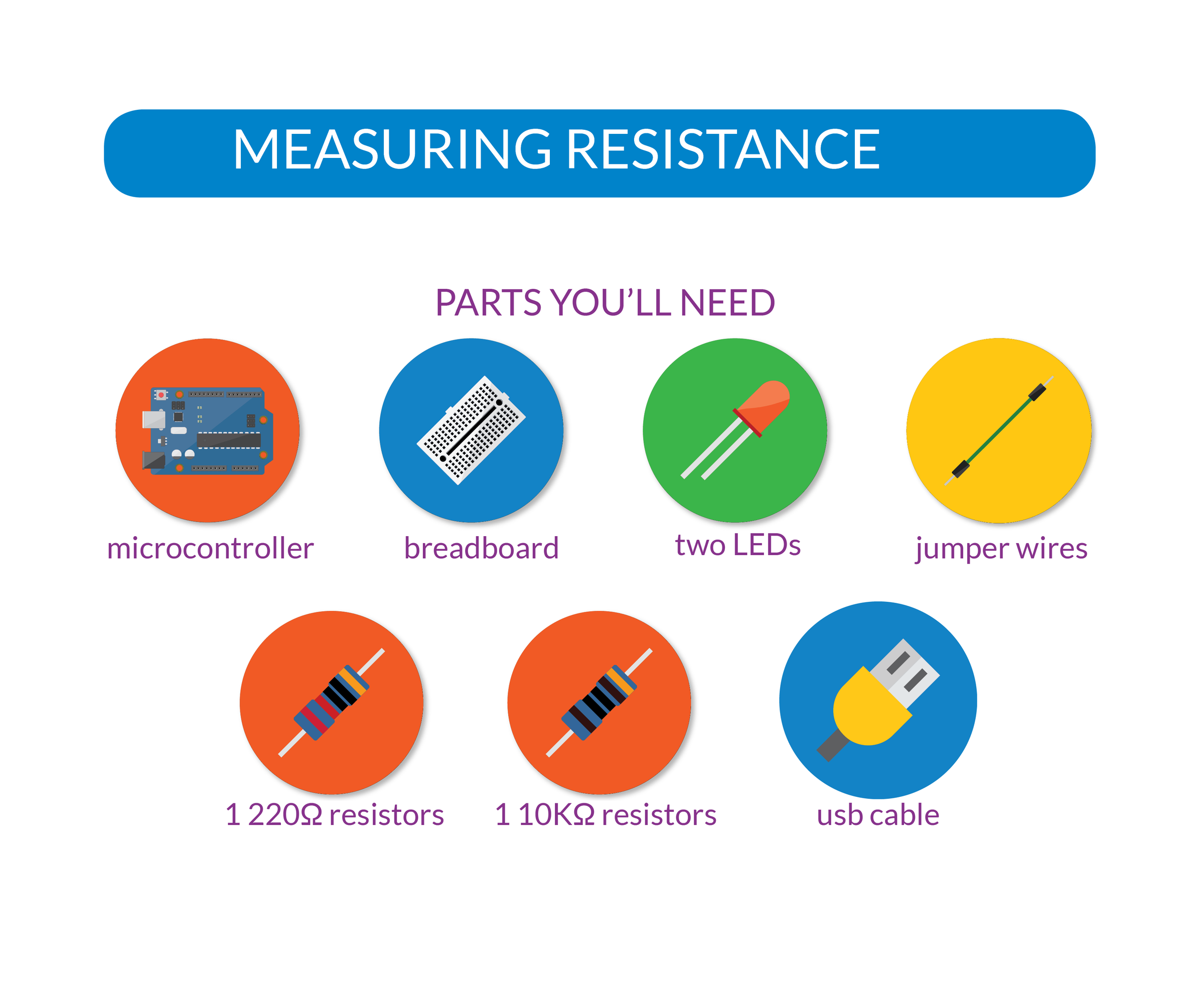 MEASURING RESISTANCE

PARTS YOU'LL NEED

microcontroller

breadboard

two LEDs

jumper wires

1 220Ω resistors

1 10KΩ resistors

usb cable